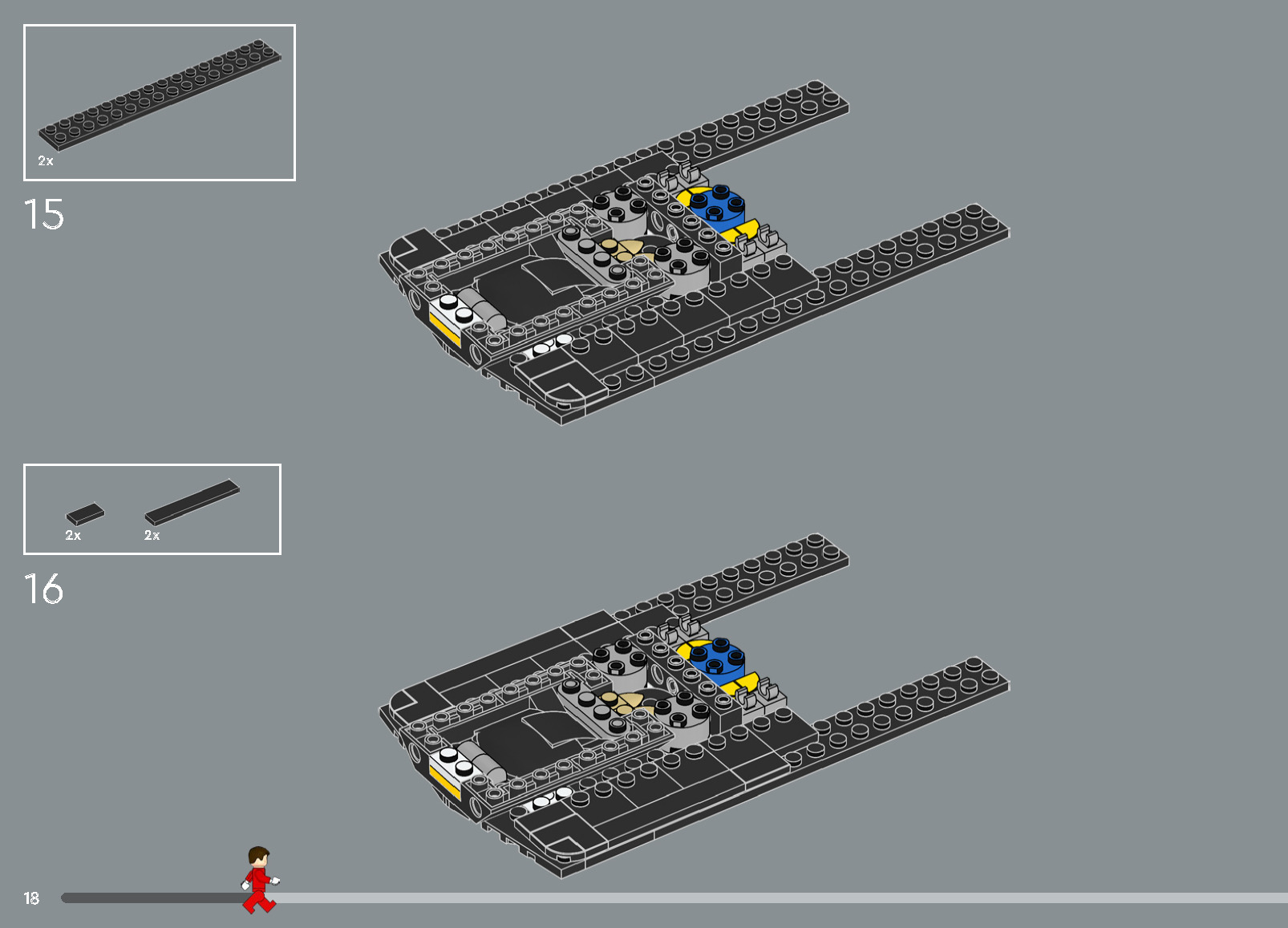 2x

15

2x 2x

16

18