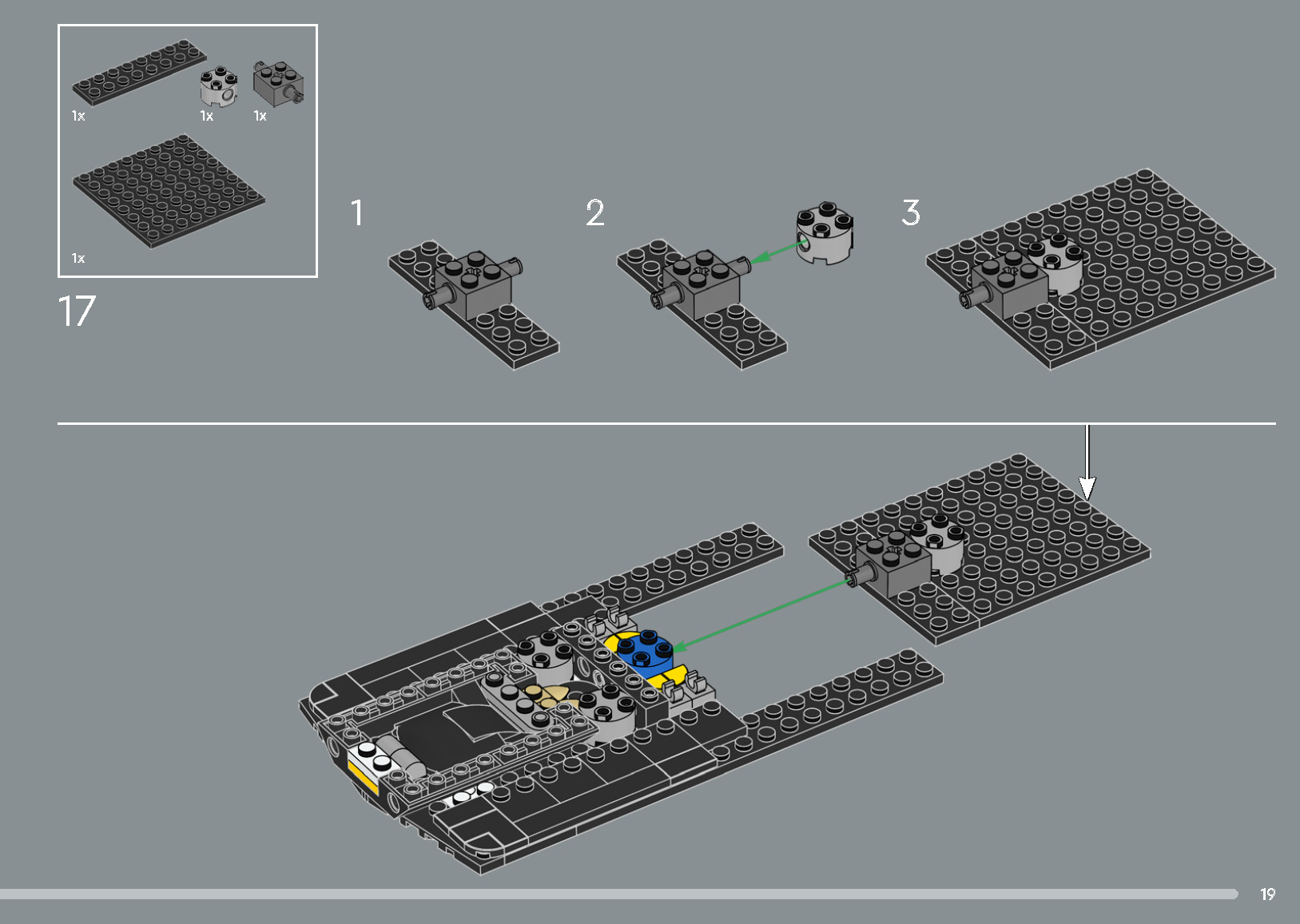 1x
1x
1x
1x
17
1
2
3
19