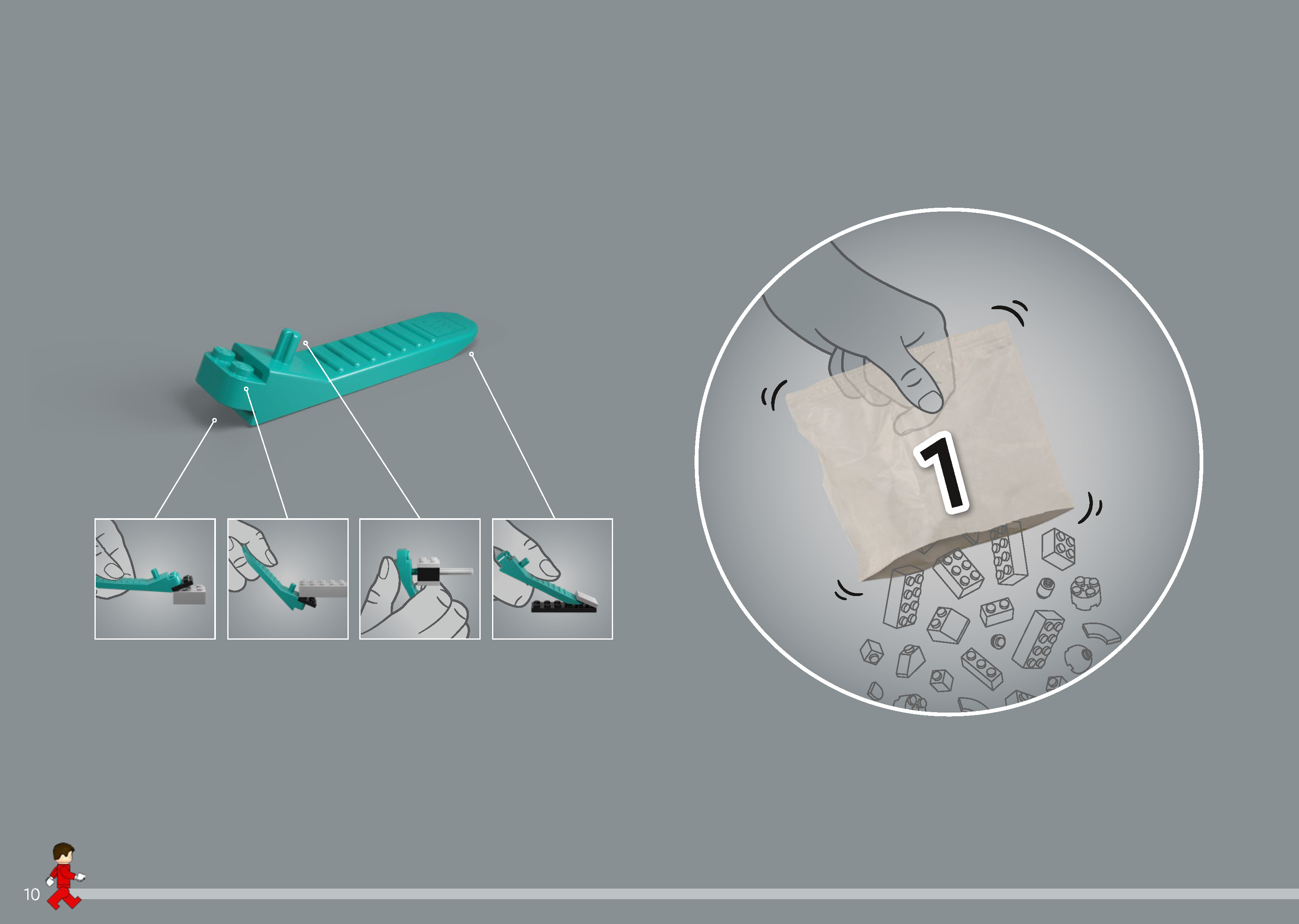 1

10