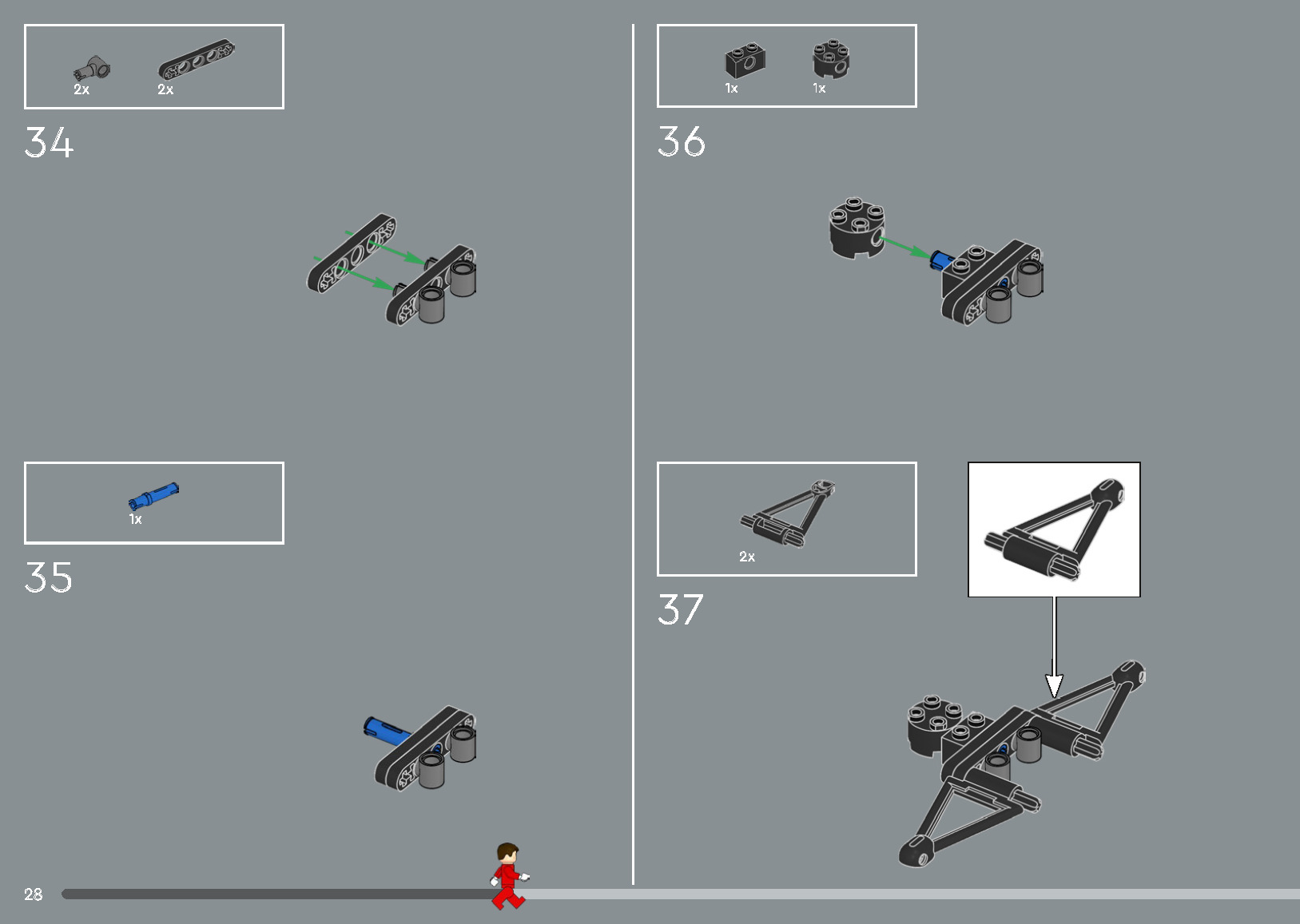 2x 2x

34

1x

35

1x 1x

36

2x

37

28