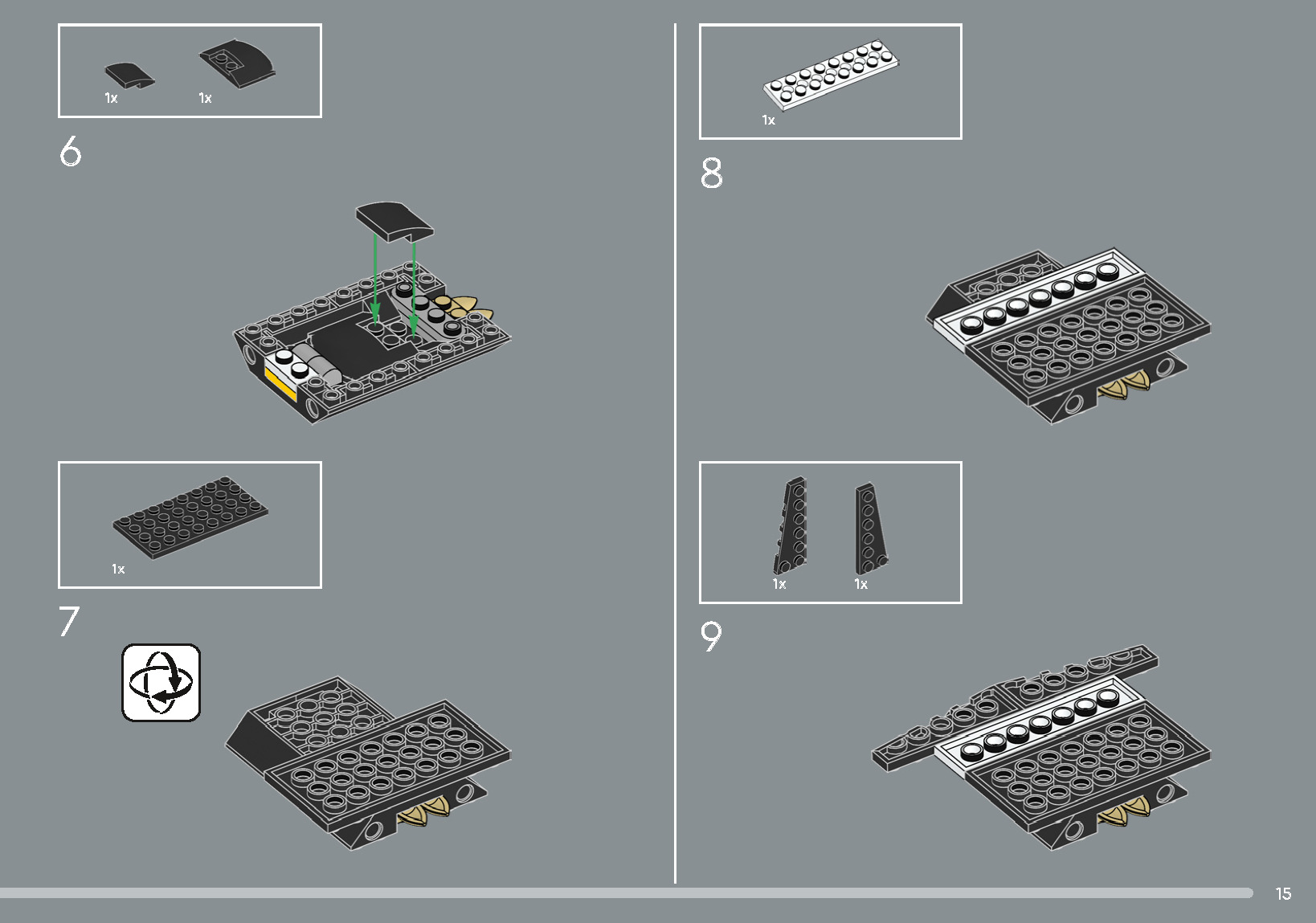 1x 1x

6

1x

7

1x

8

1x 1x

9

15