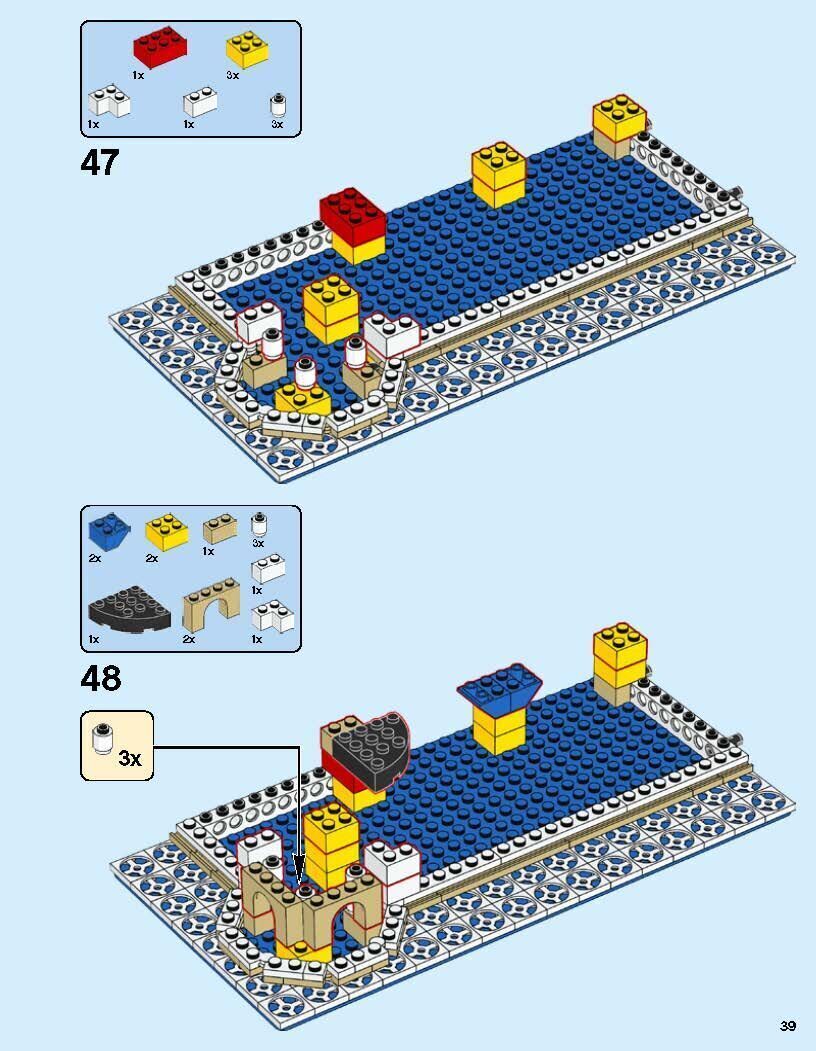 1x
3x
1x
1x
3x

47

2x
2x
1x
3x
1x
1x
2x
1x

48

3x

39