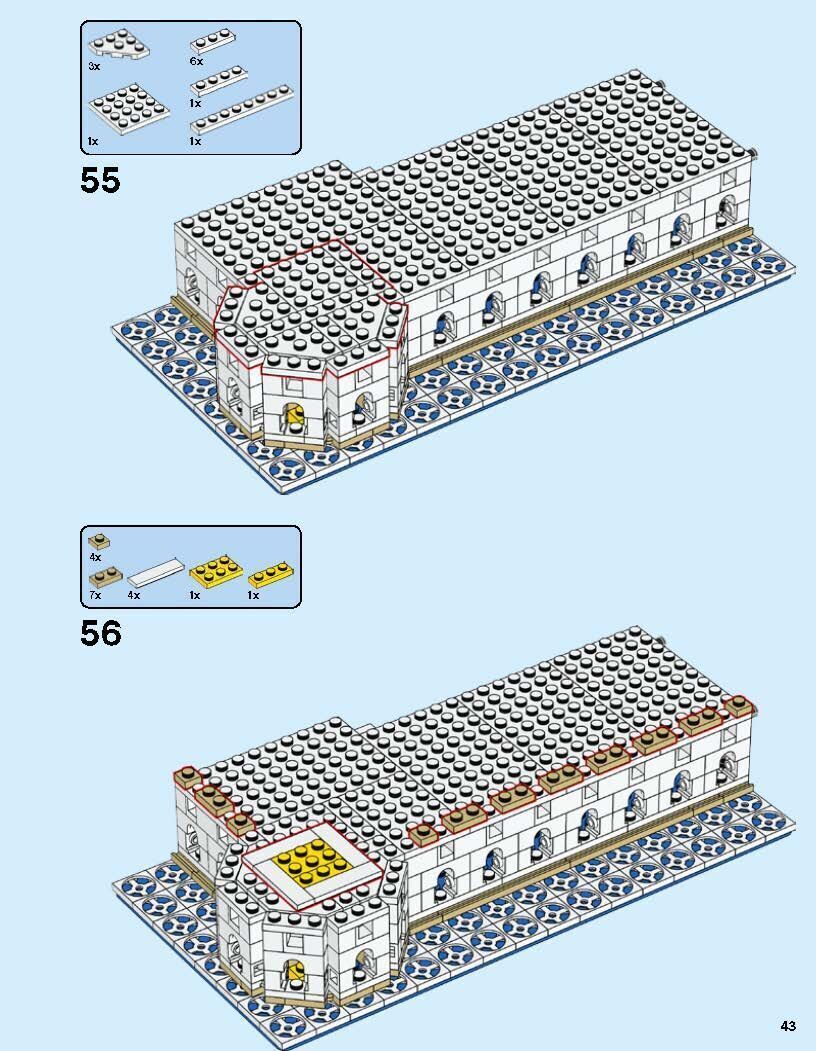 3x
6x
1x
1x
1x

55

4x
7x
4x
1x
1x

56

43