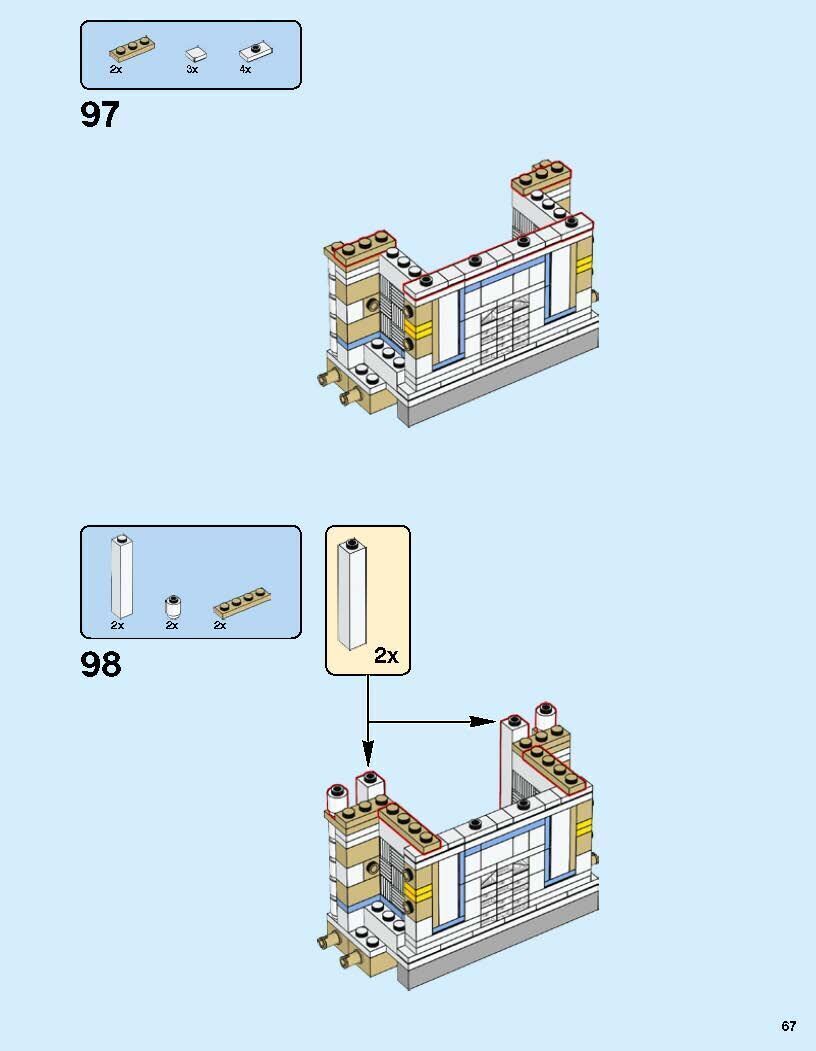 2x 3x 4x

97

2x 2x 2x

98

2x

67