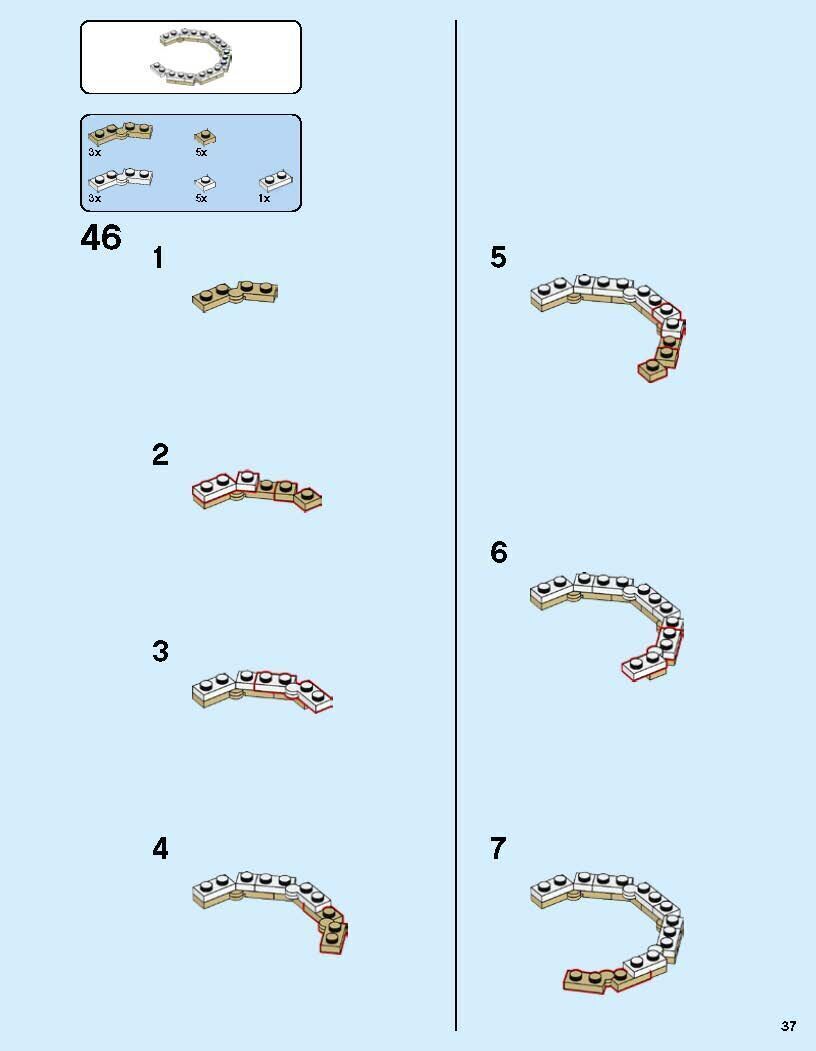 3x

5x

3x

5x

1x

46

1

2

3

4

5

6

7

37