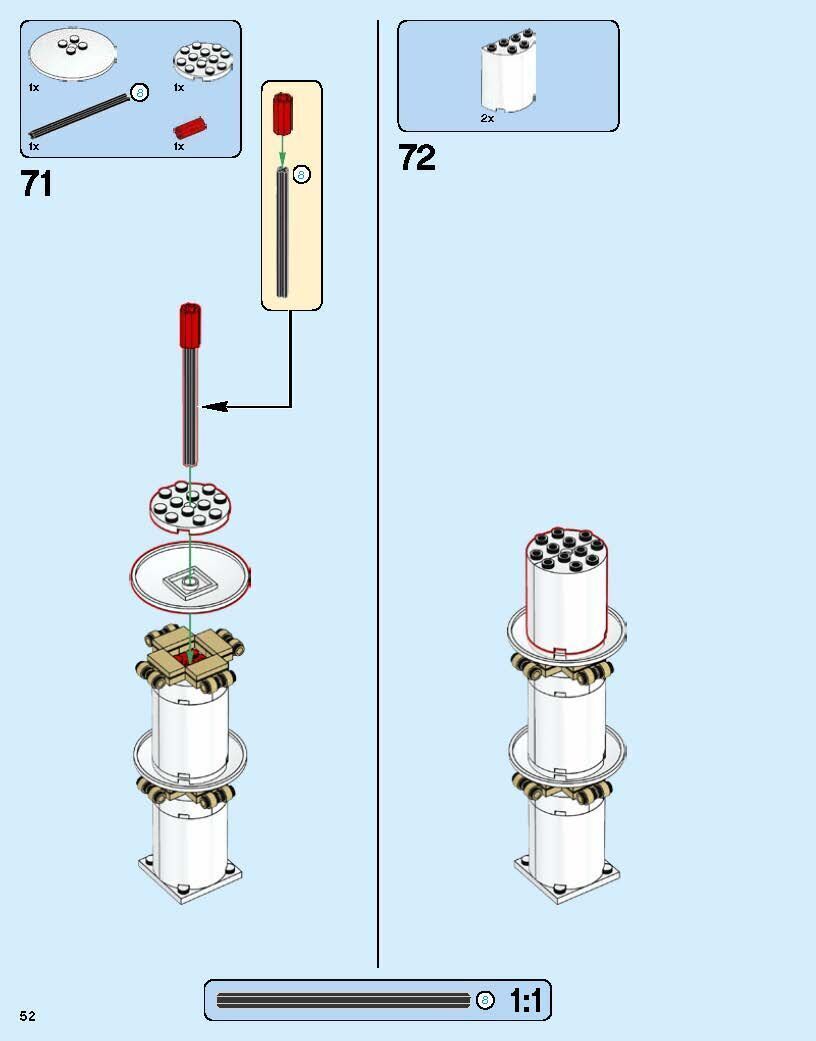 1x
8
1x
1x
1x
71
8
2x
72
8
1:1
52