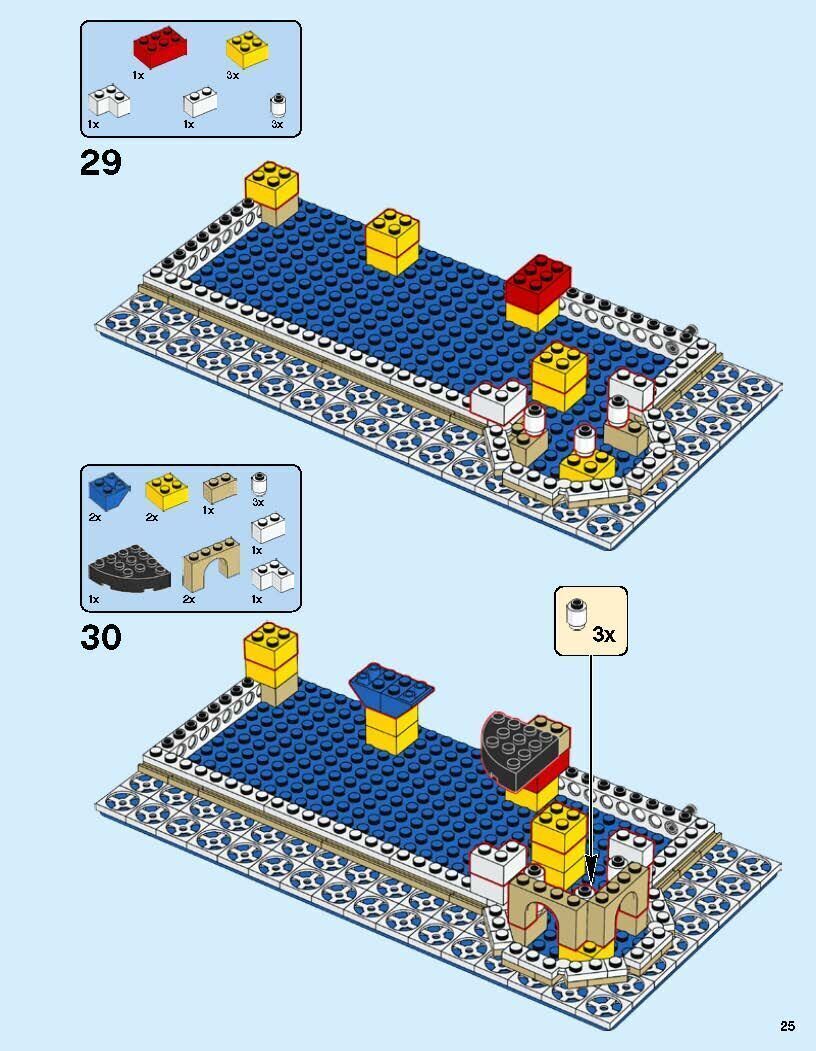 1x
3x
1x
1x
3x

29

2x
2x
1x
3x
1x
1x
2x
1x

30

3x

25