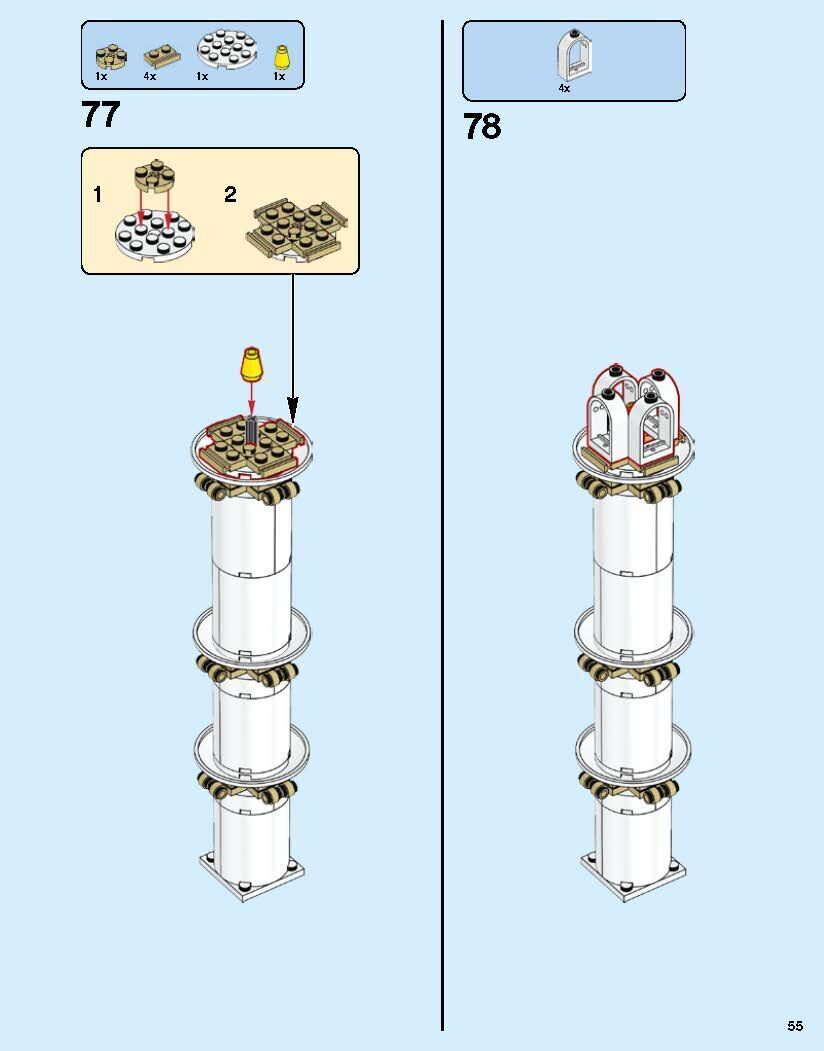 1x 4x 1x 1x

77

1

2

4x

78

55