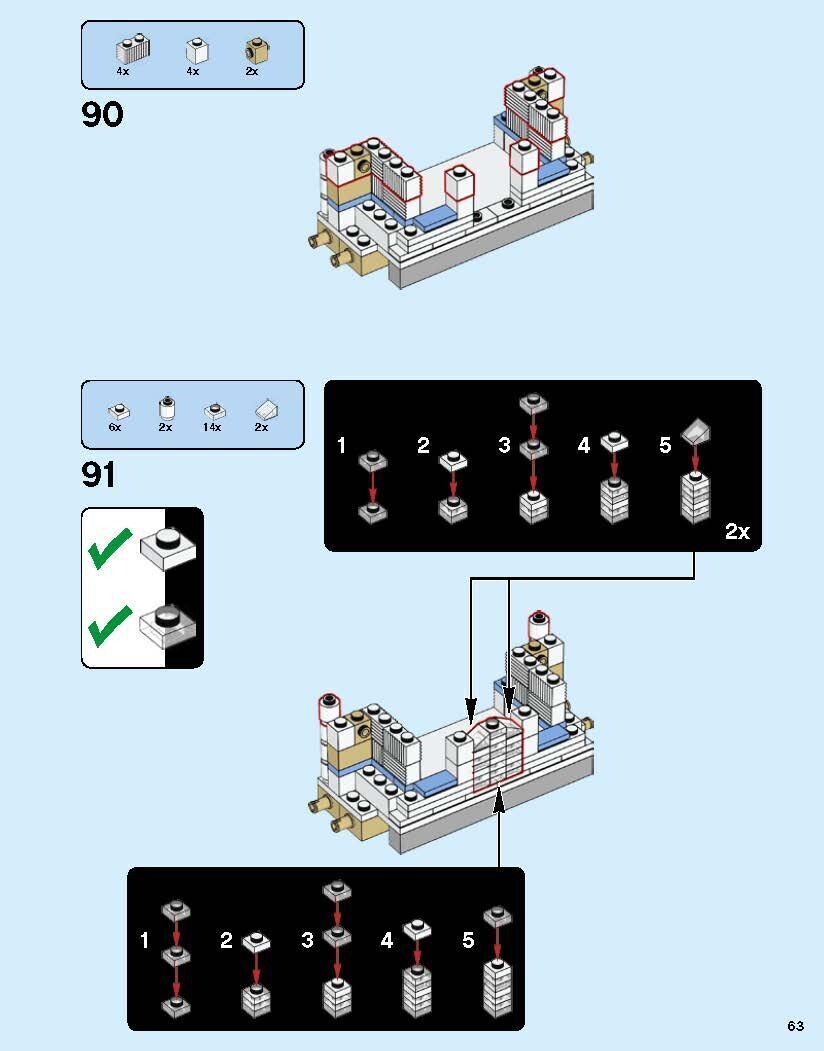 4x 4x 2x

90

6x 2x 14x 2x

91

1 2 3 4 5

2x

1 2 3 4 5

63