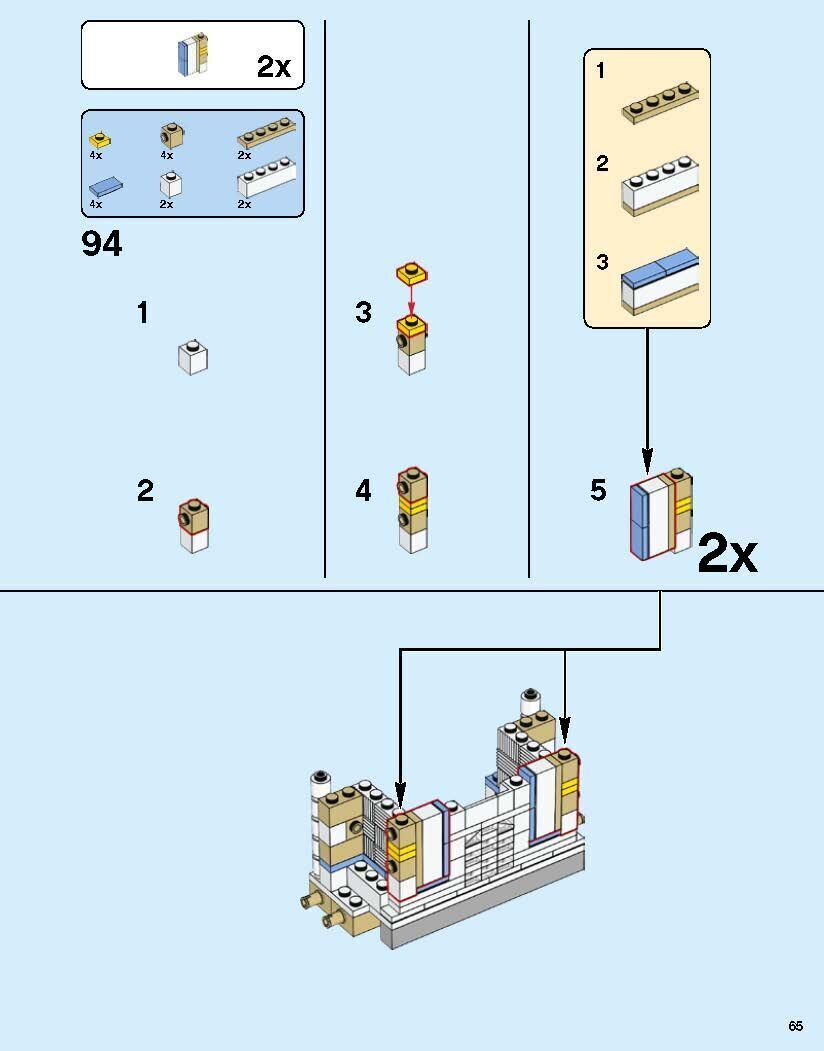 2x

4x
4x
2x
4x
2x
2x

94

1

2

3

4

1

2

3

5

2x

65