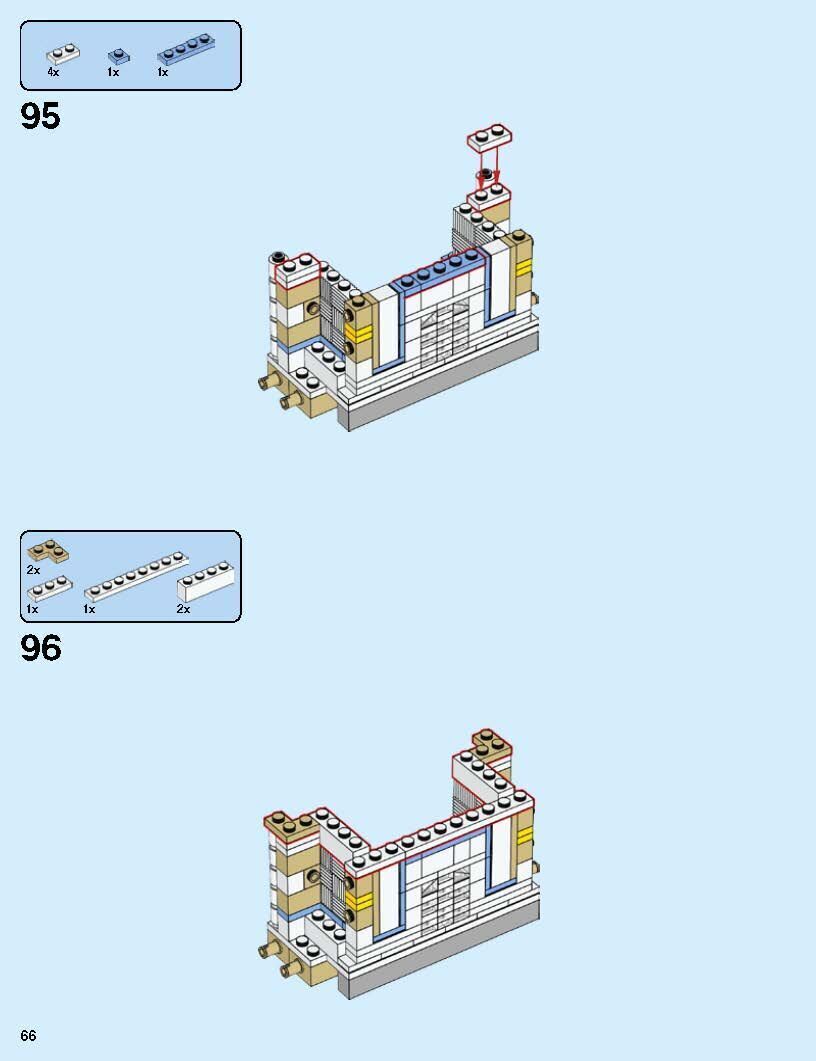 4x 1x 1x

95

2x
1x 1x 2x

96

66