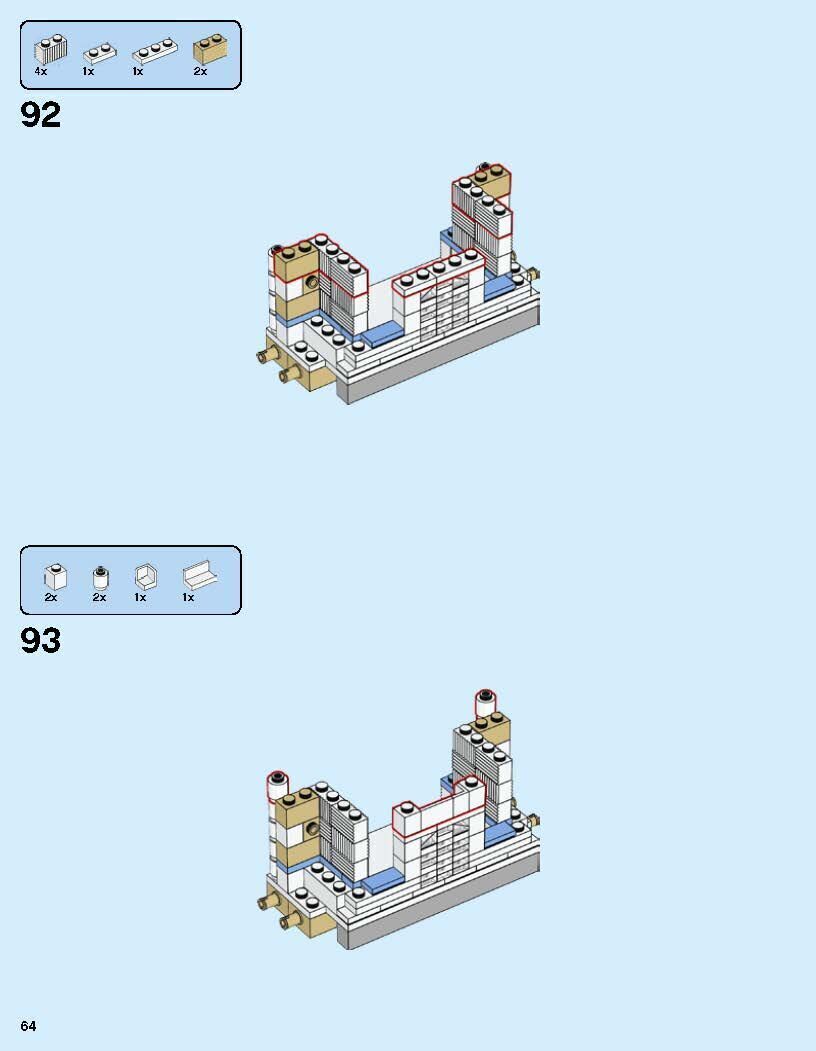 4x 1x 1x 2x

92

2x 2x 1x 1x

93

64