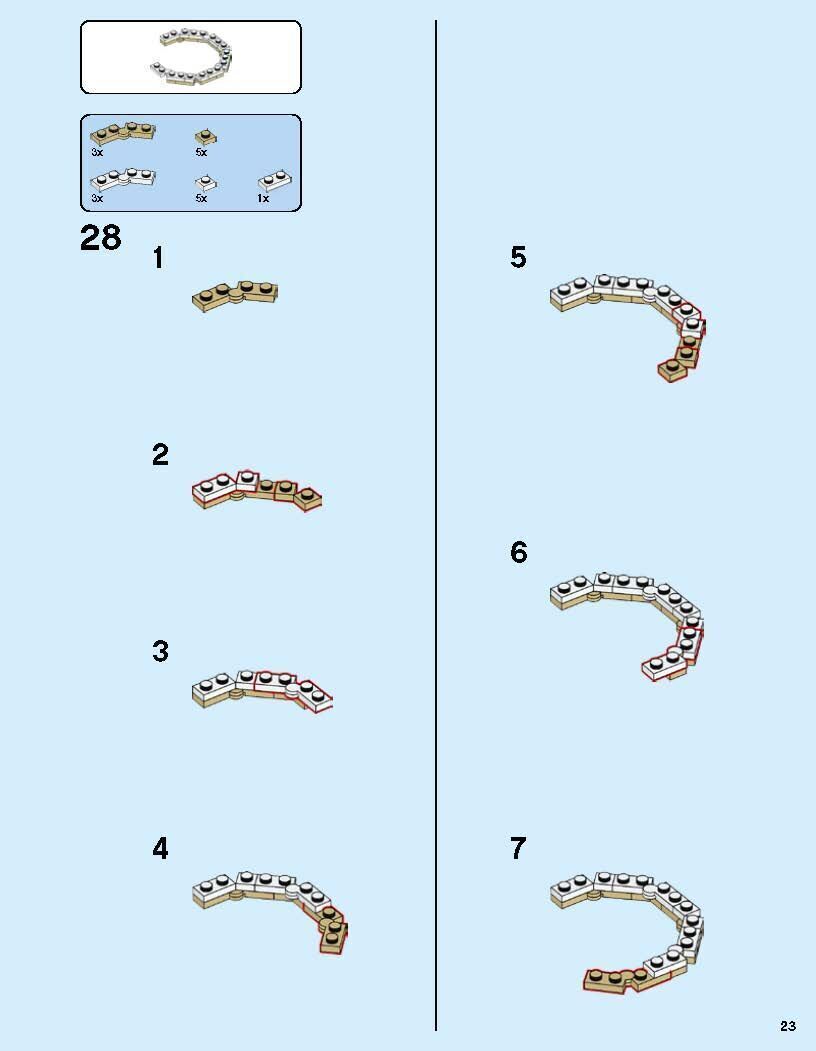 3x

5x

3x

5x

1x

28

1

2

3

4

5

6

7

23