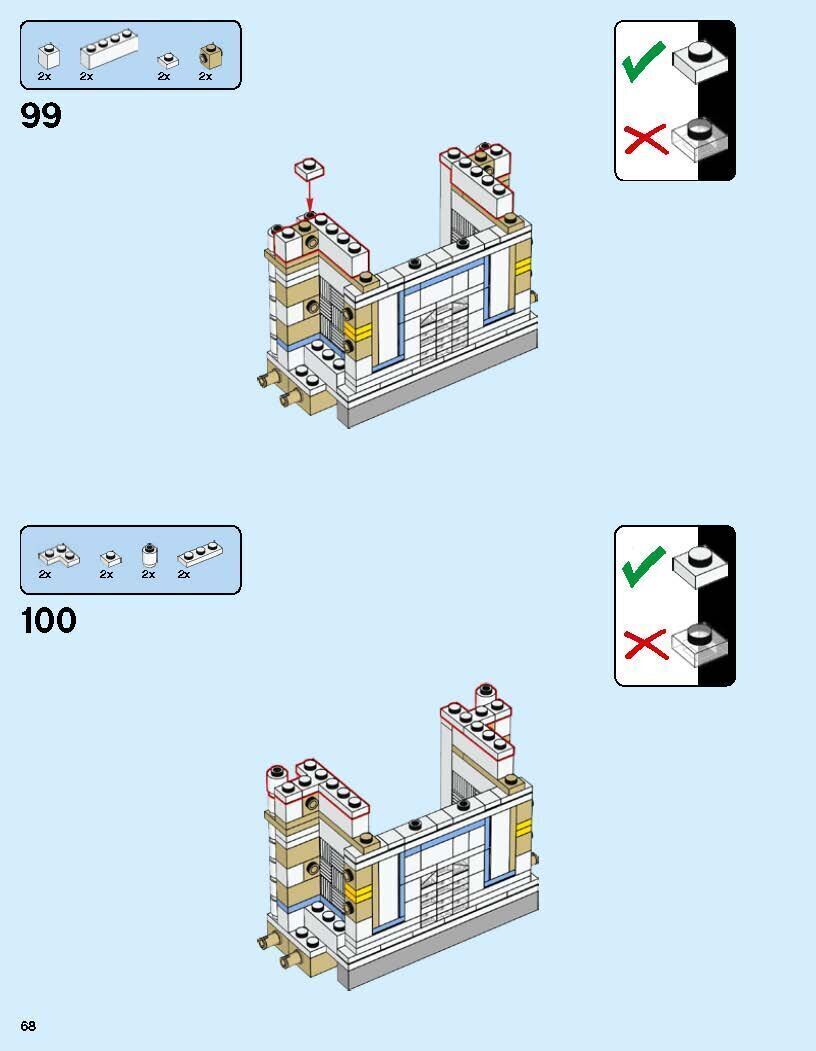 2x 2x 2x 2x

99

2x 2x 2x 2x

100

68