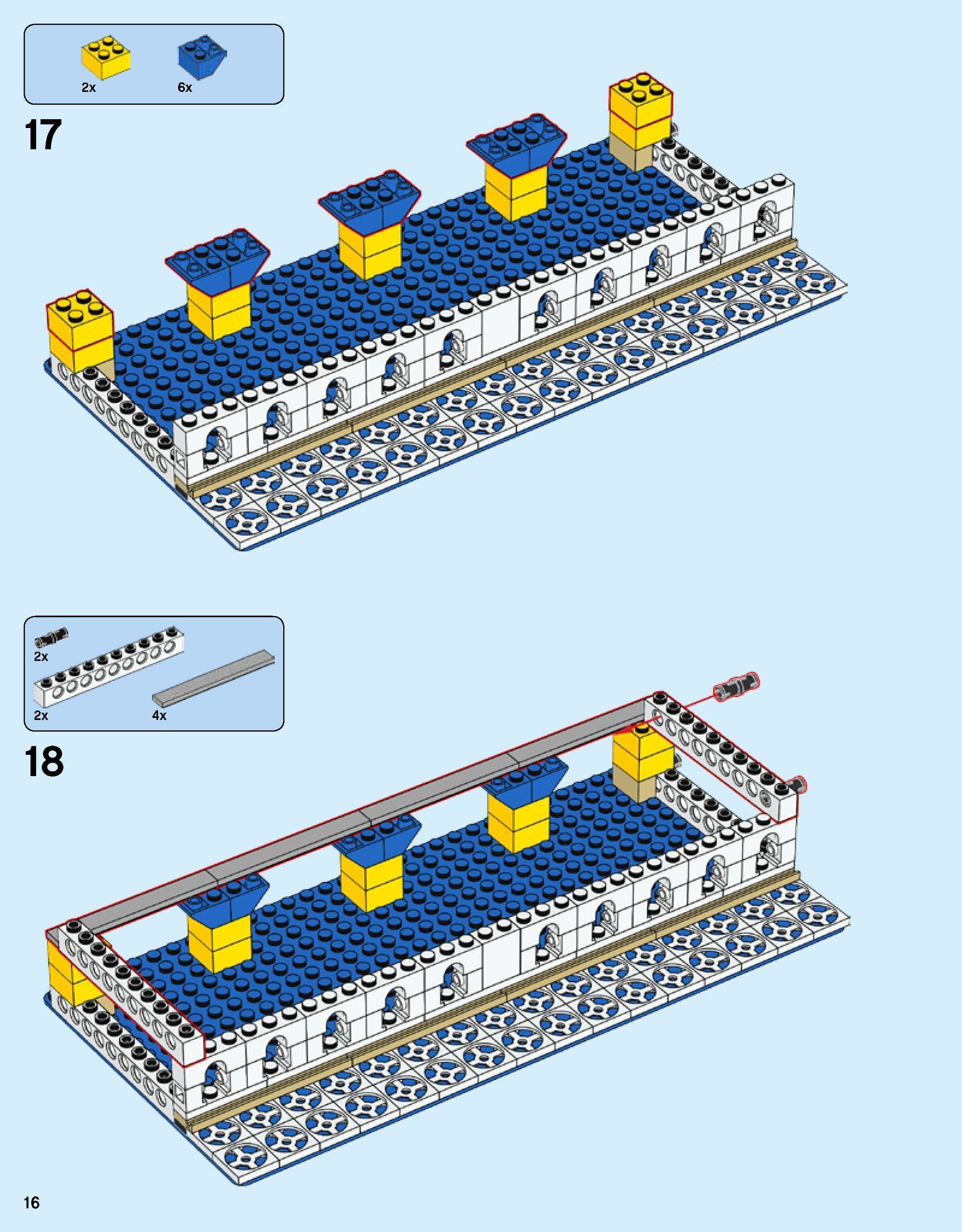 2x 6x

17

2x
2x 4x

18

16