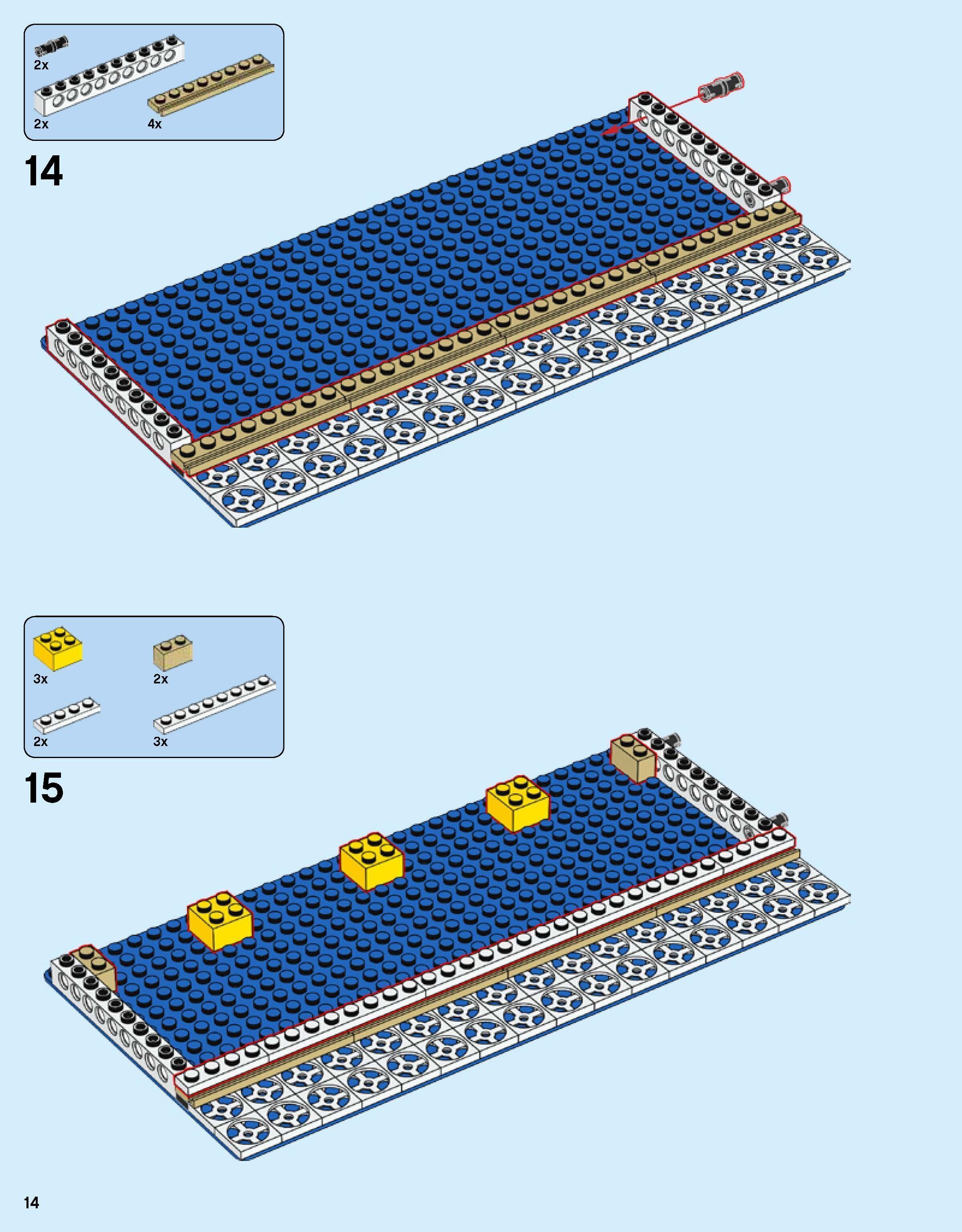 2x

2x

4x

14

3x

2x

2x

3x

15

14