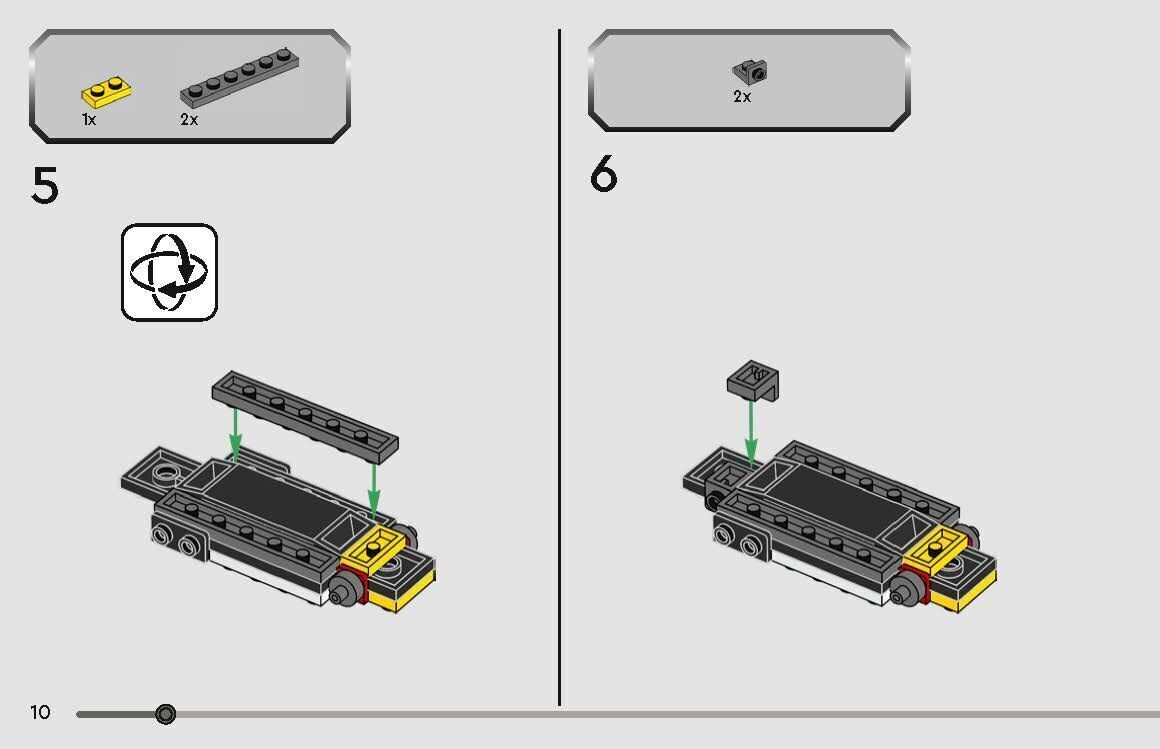 1x
2x

5

2x

6

10