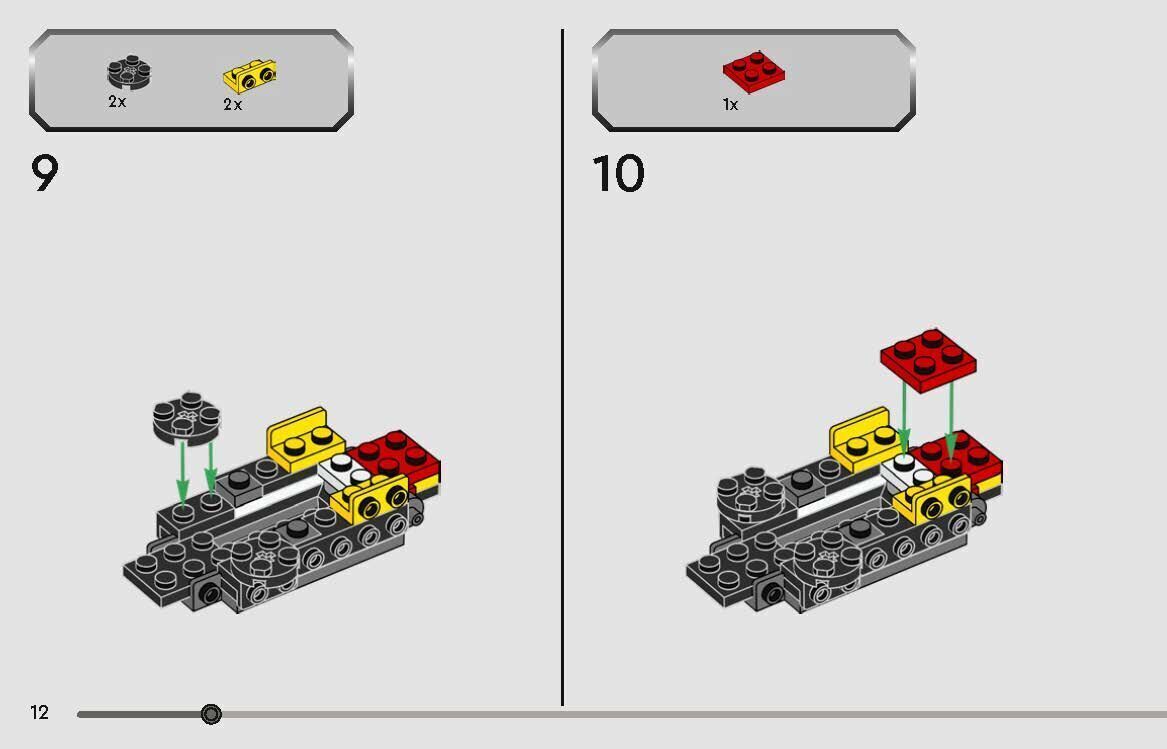 2x
2x

9

1x

10

12