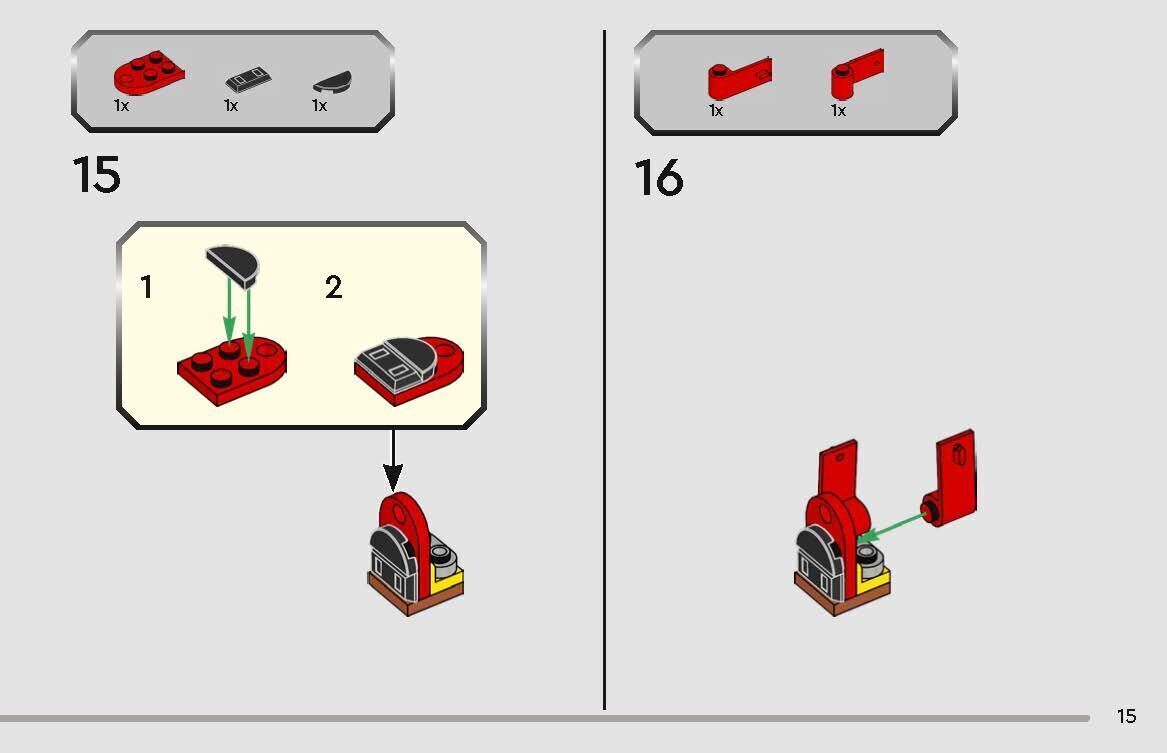 1x 1x 1x

15

1

2

1x 1x

16

15