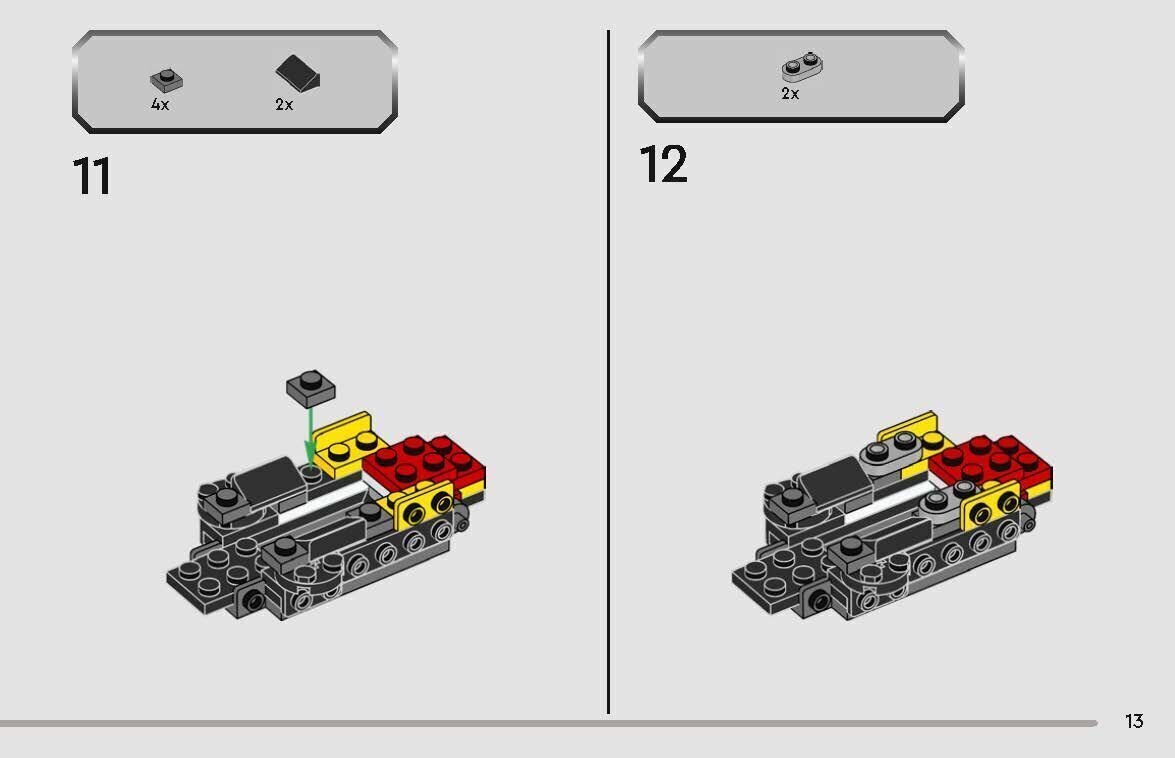 4x 2x

11

2x

12

13