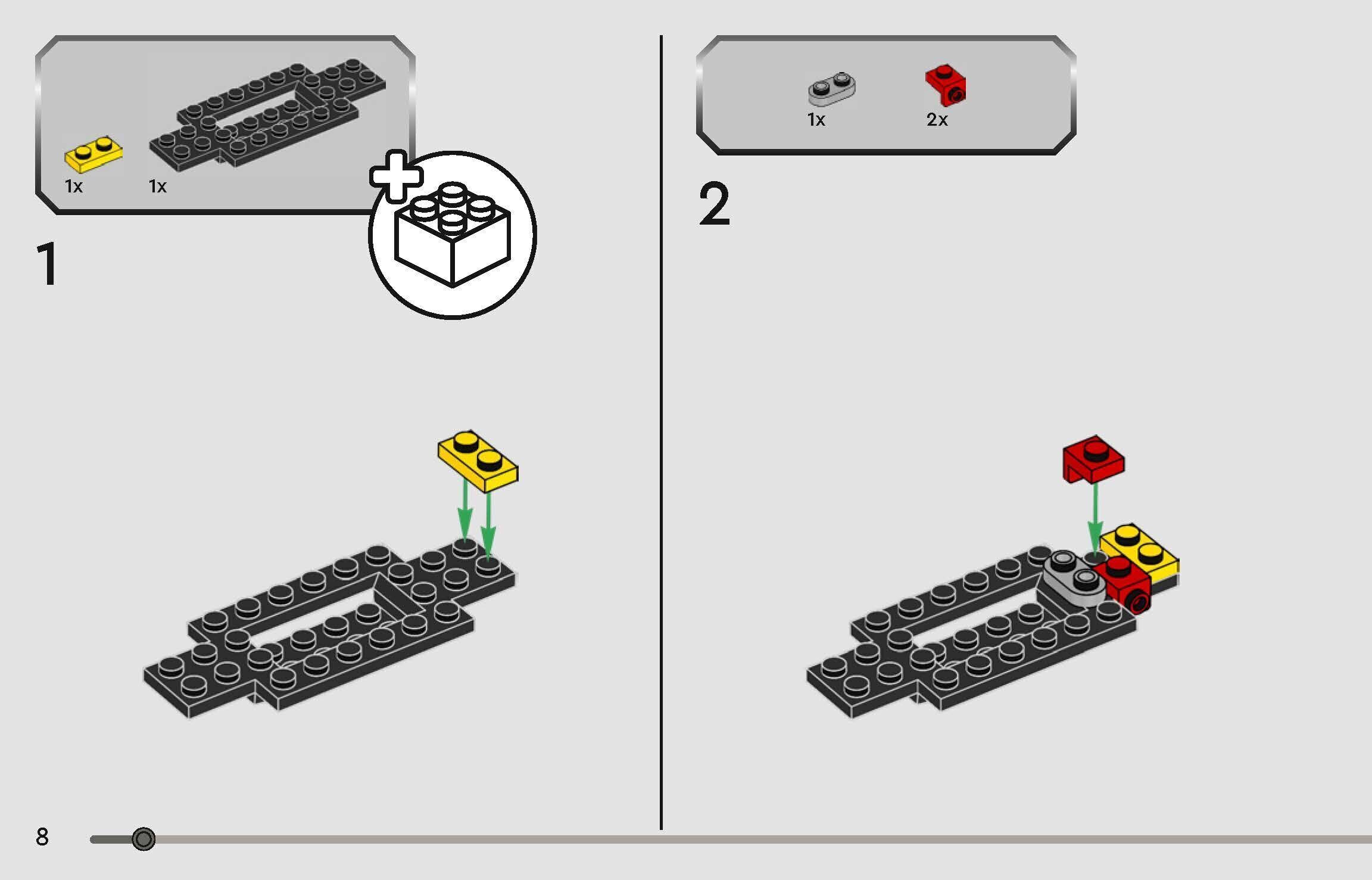 1x 1x

1

1x 2x

2

8