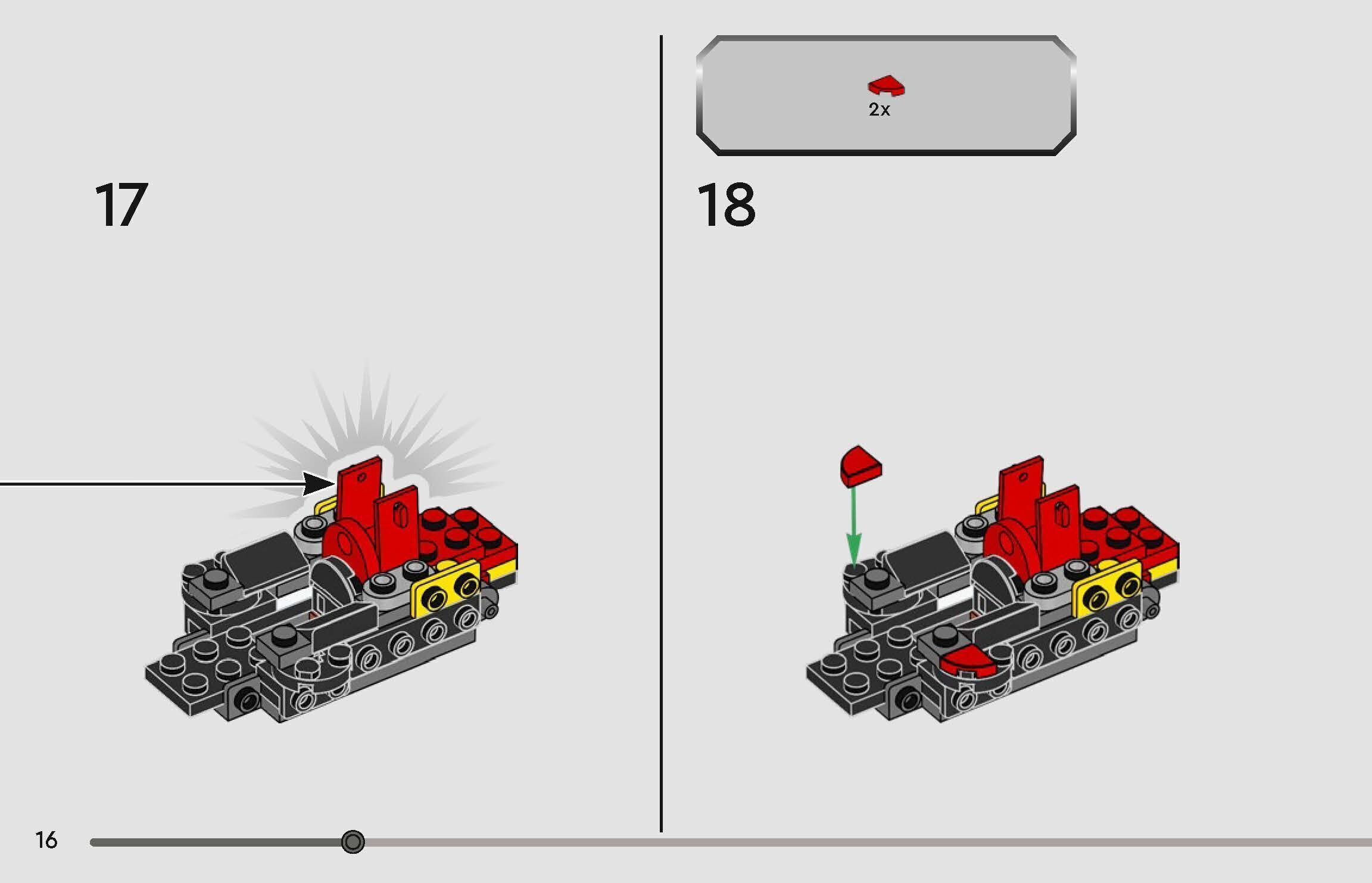 17

2x

18

16