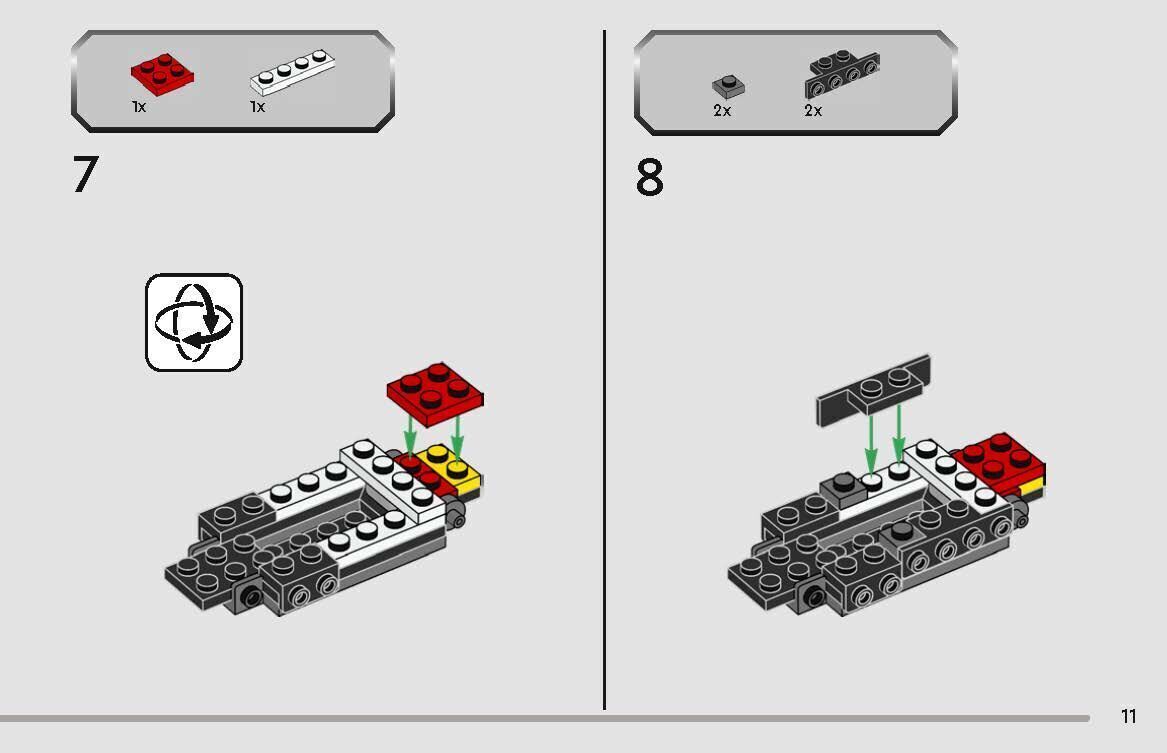 1x
1x

7

2x
2x

8

11