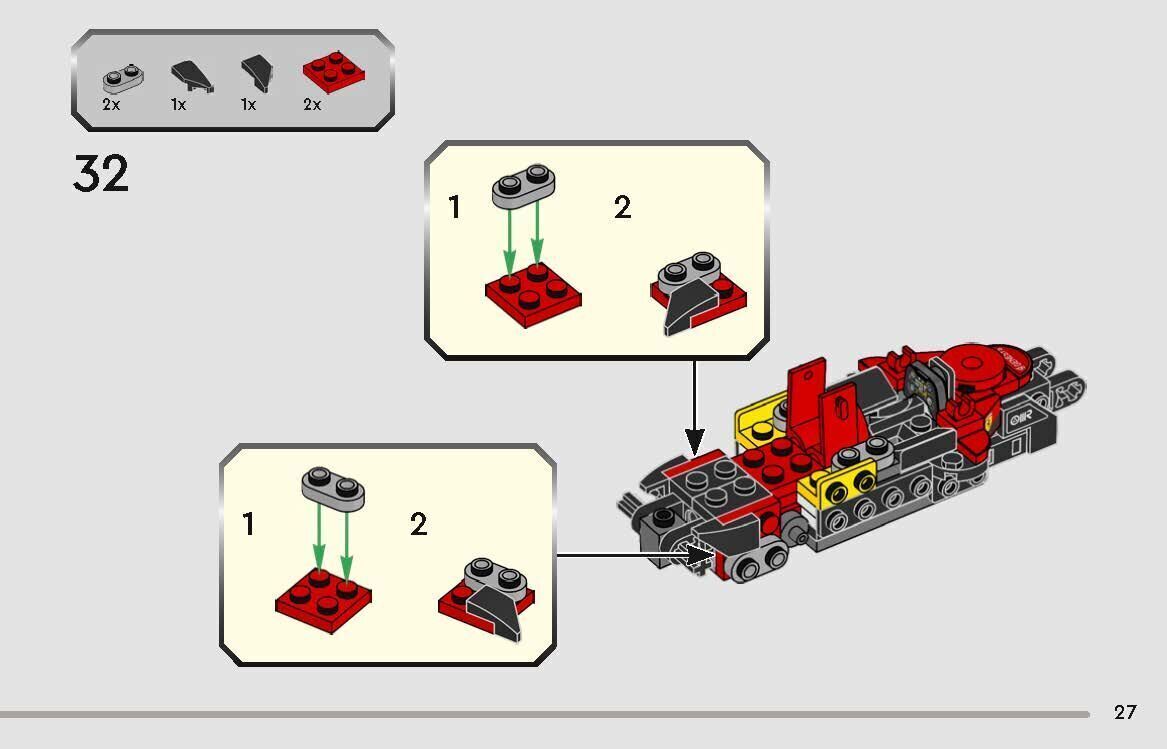 2x 1x 1x 2x

32

1 2

1 2

27