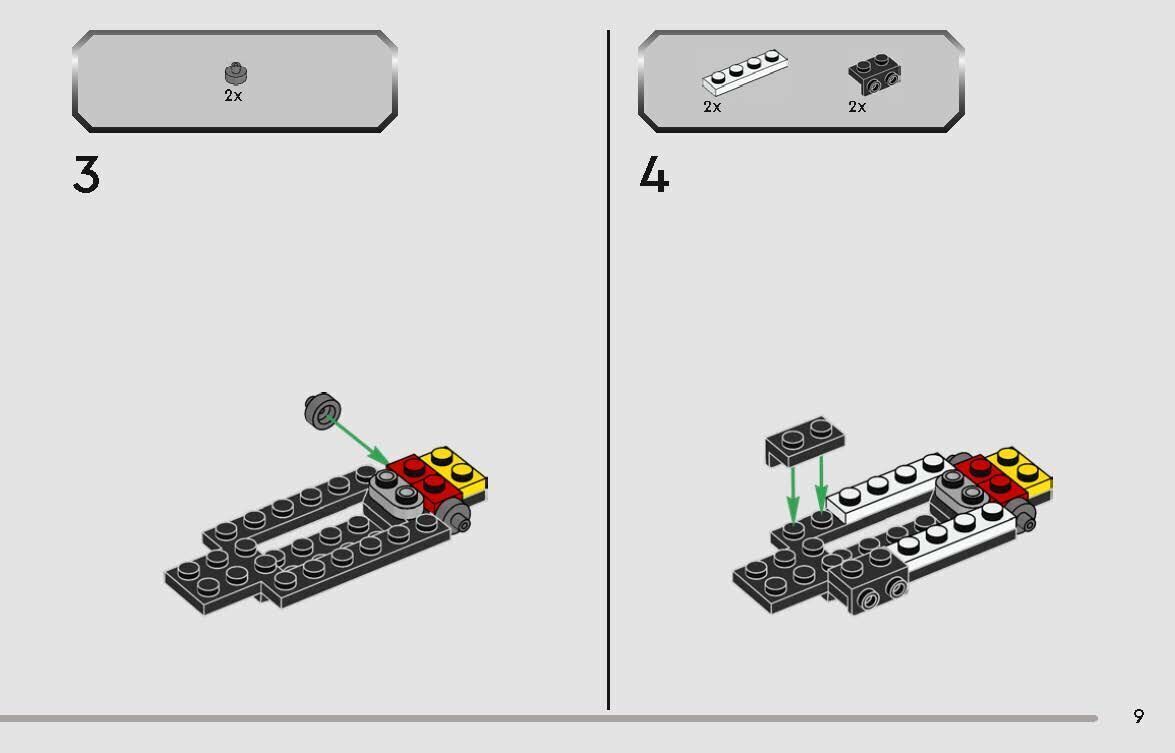 2x

3

2x

2x

4

9