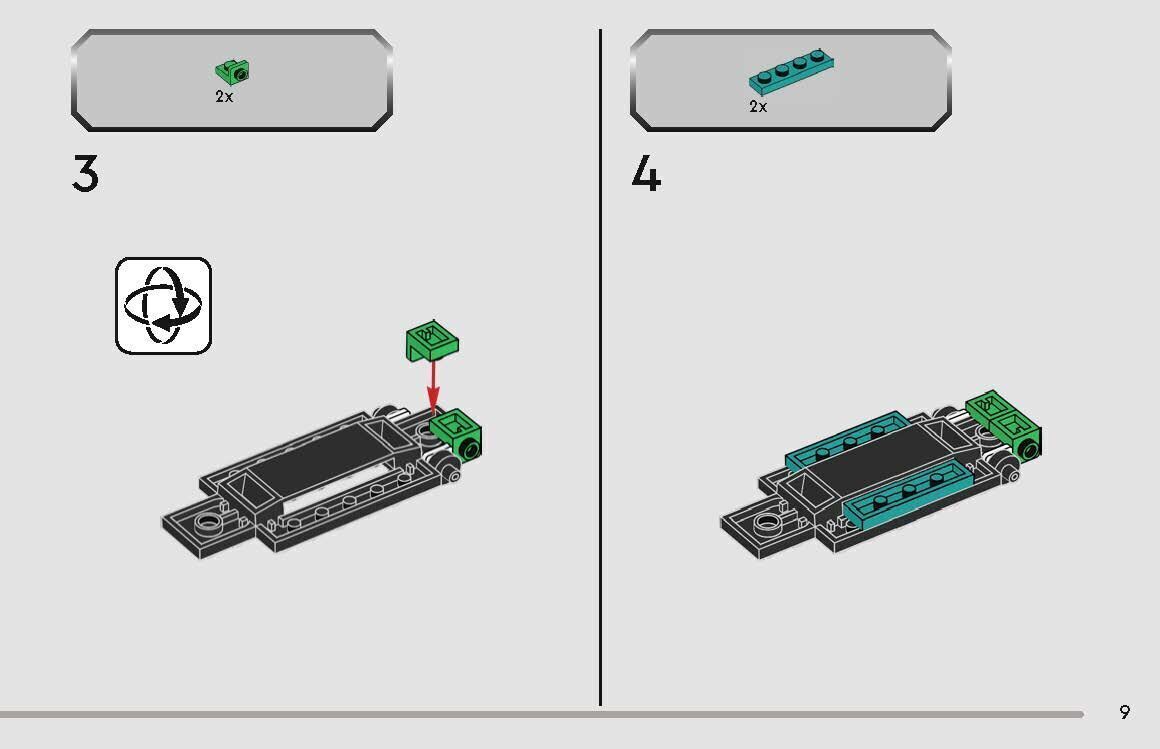 2x

3

2x

4

9