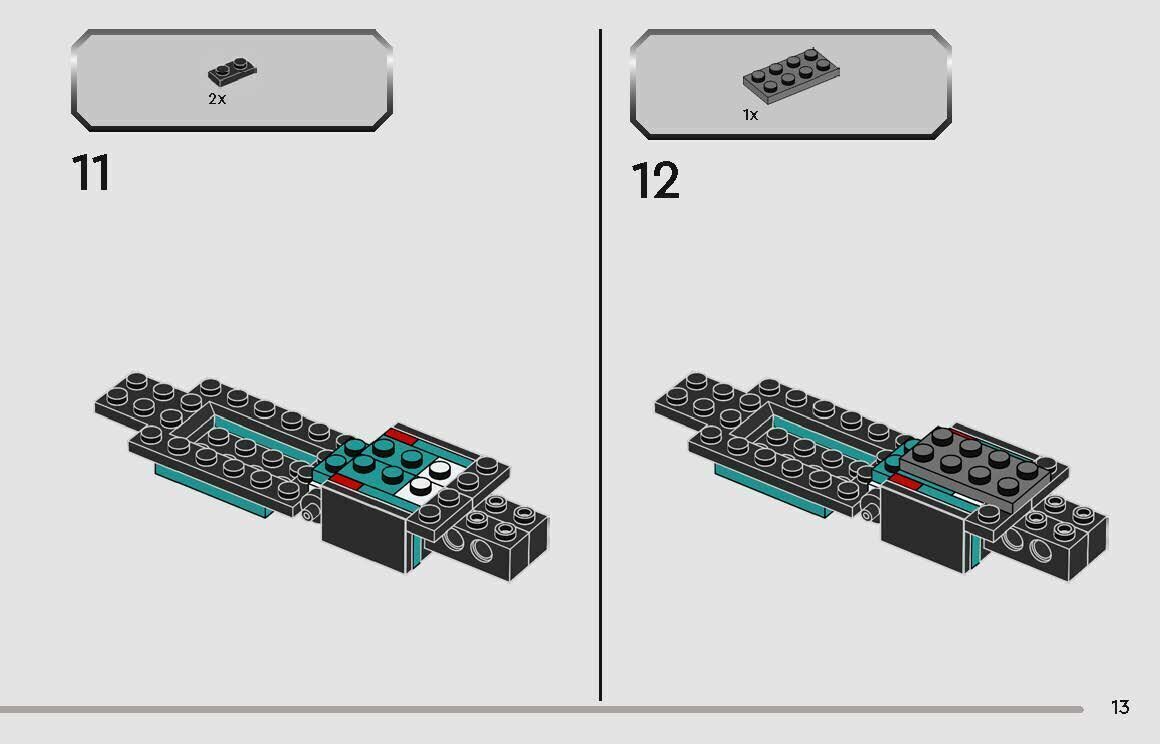 2x

11

1x

12

13