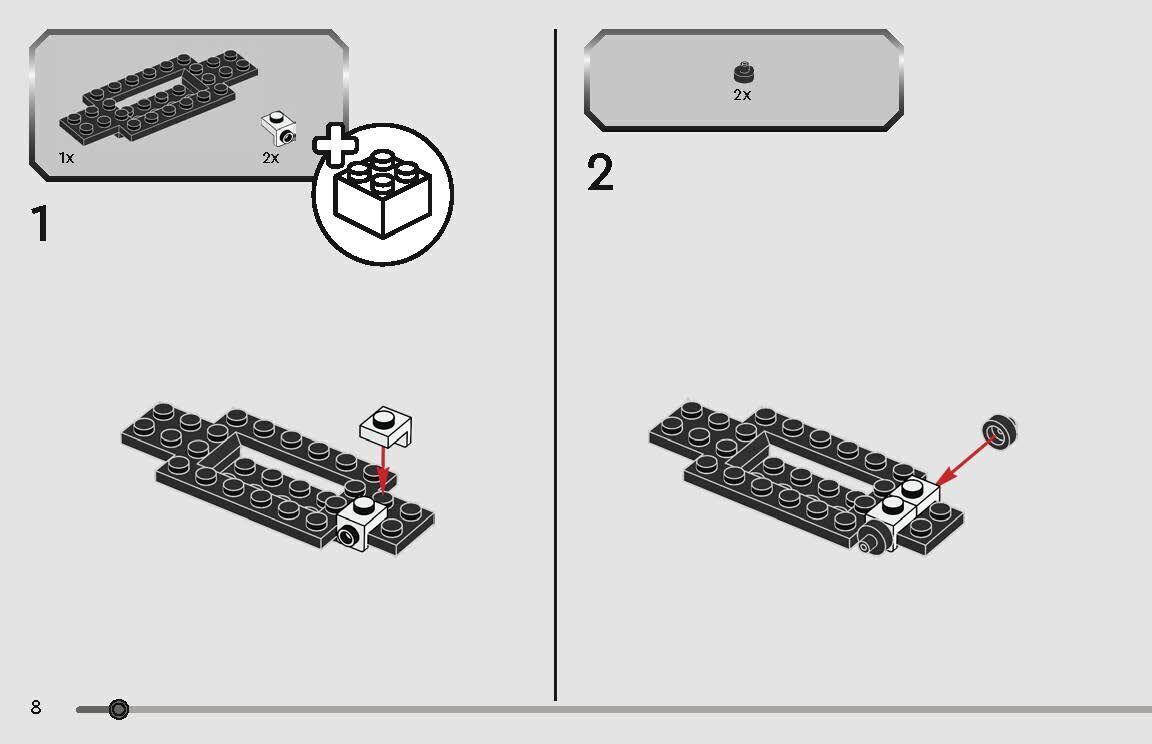 1x

2x

1

2x

2

8