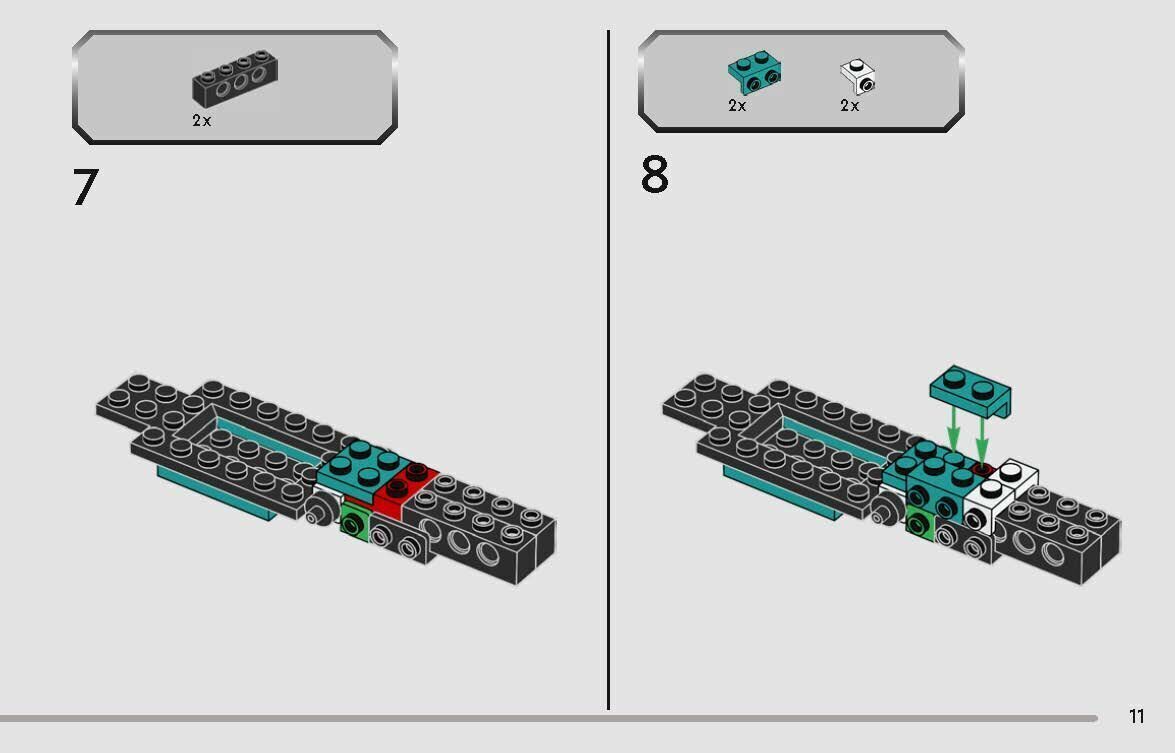 2x

7

2x

2x

8

11