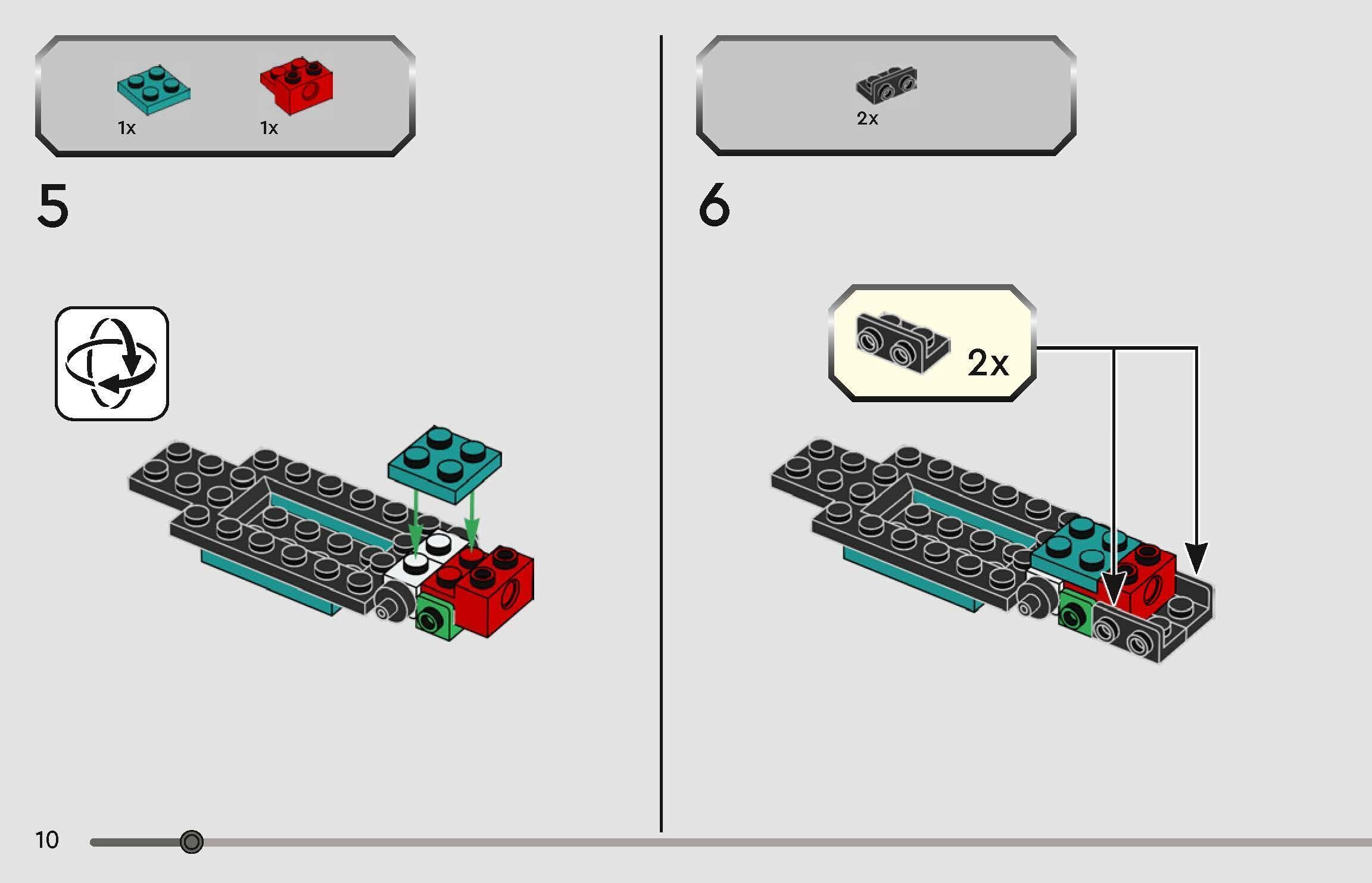 1x
1x

5

2x

6

2x

10