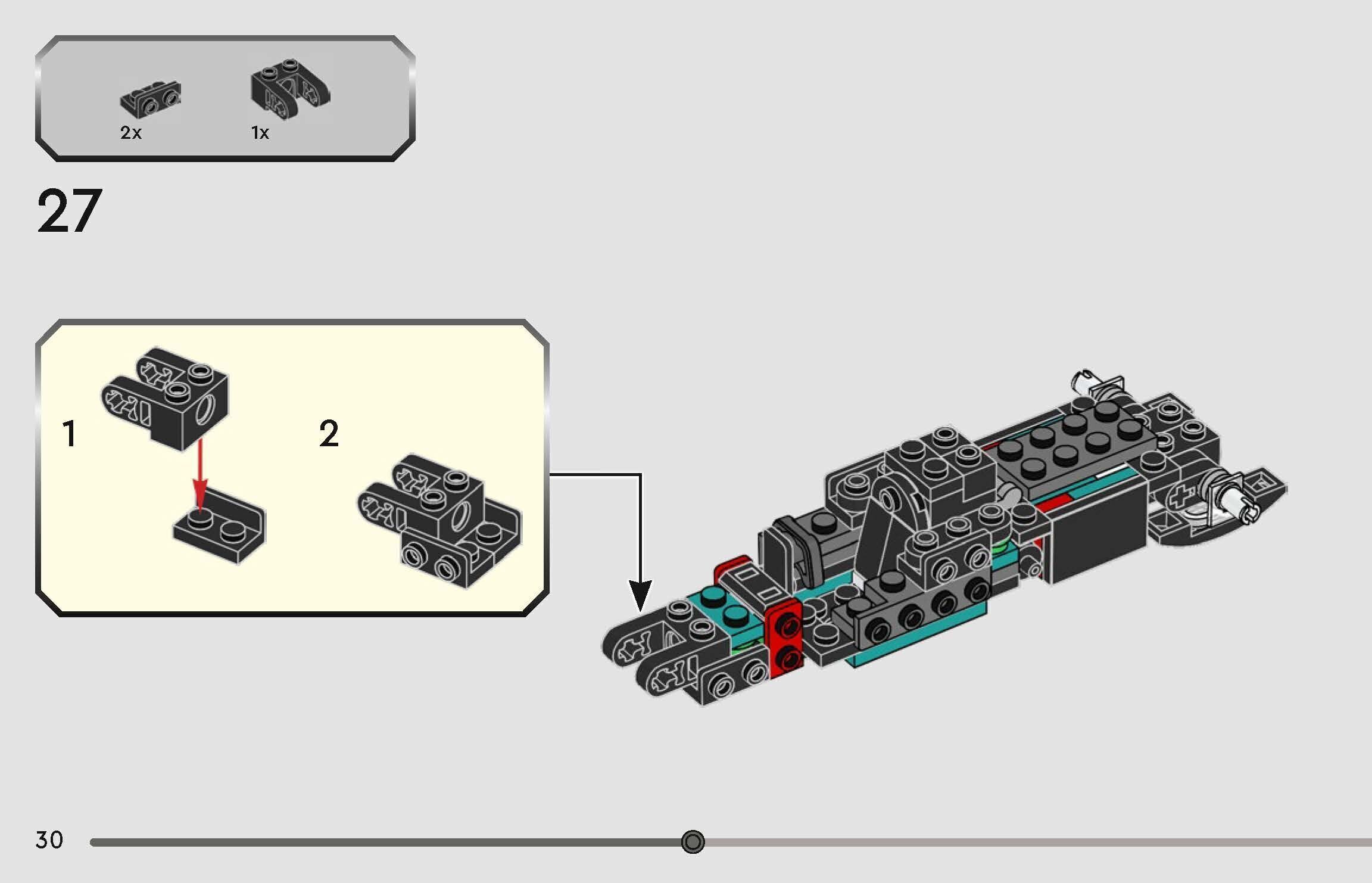 2x 1x

27

1

2

30