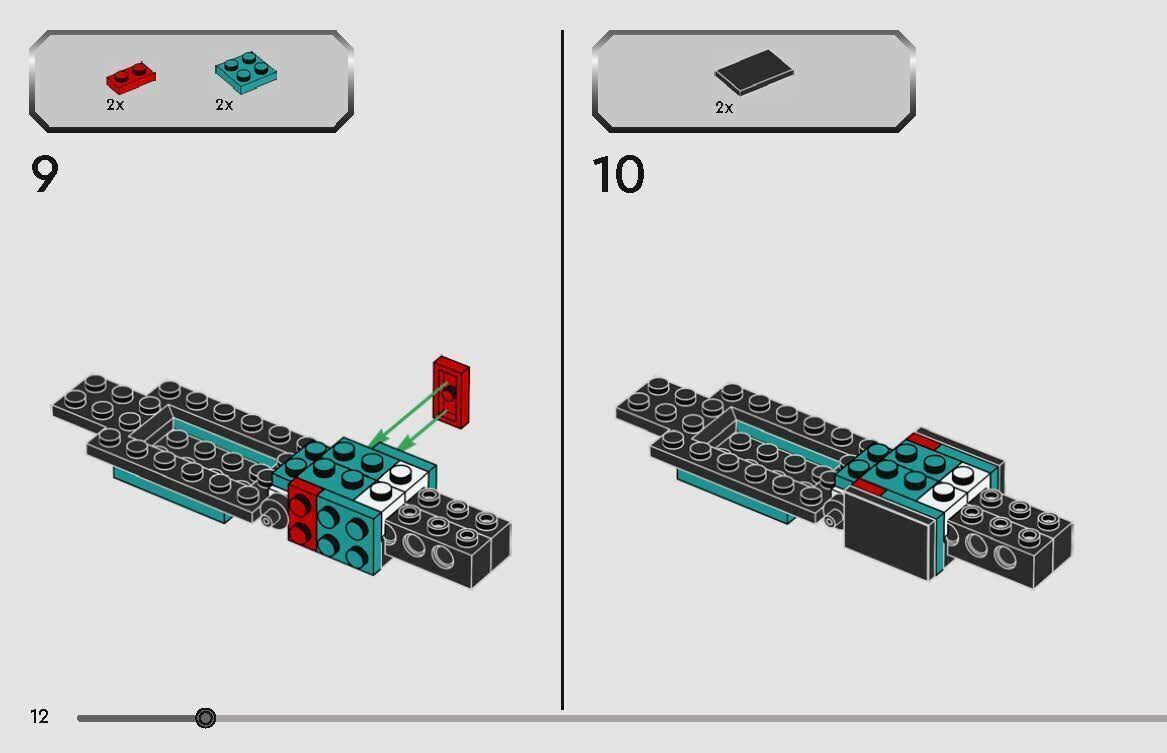 2x
2x

9

2x

10

12