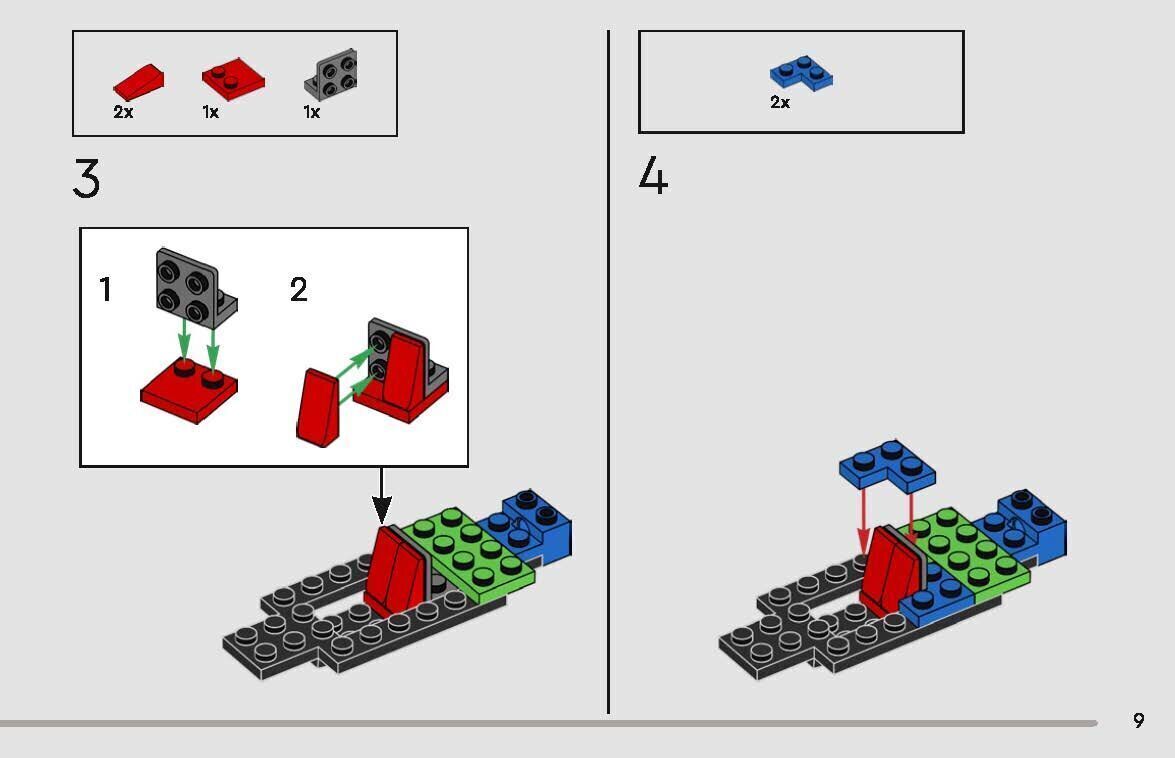 2x 1x 1x

3

1

2

2x

4

9