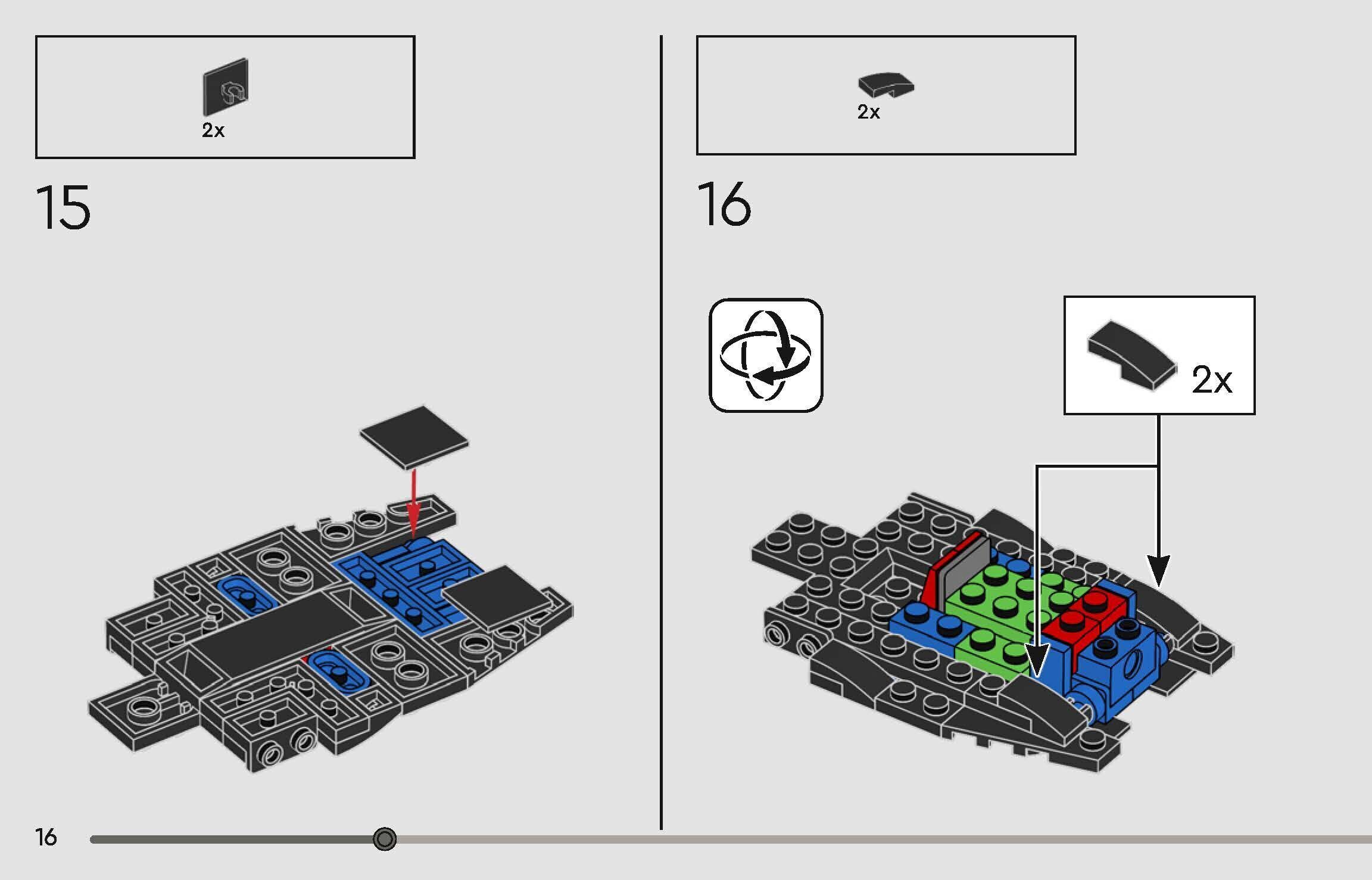 2x

15

2x

16

2x

16