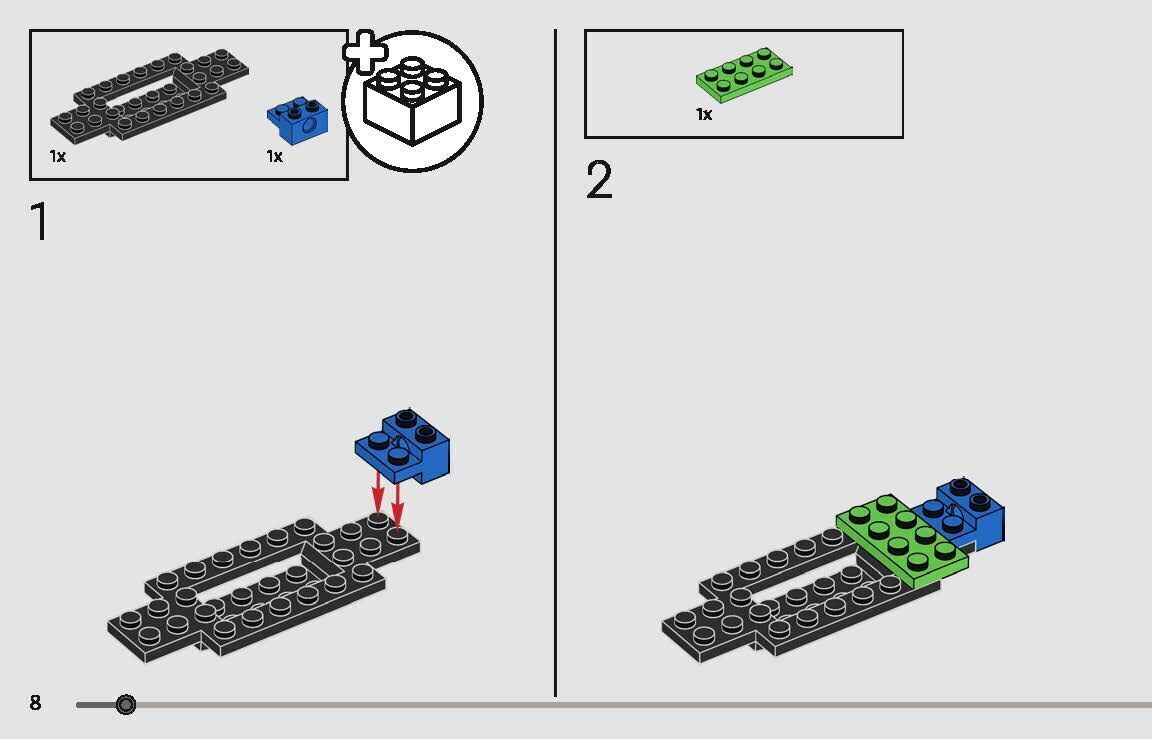 1x

1x

1

1x

2

8