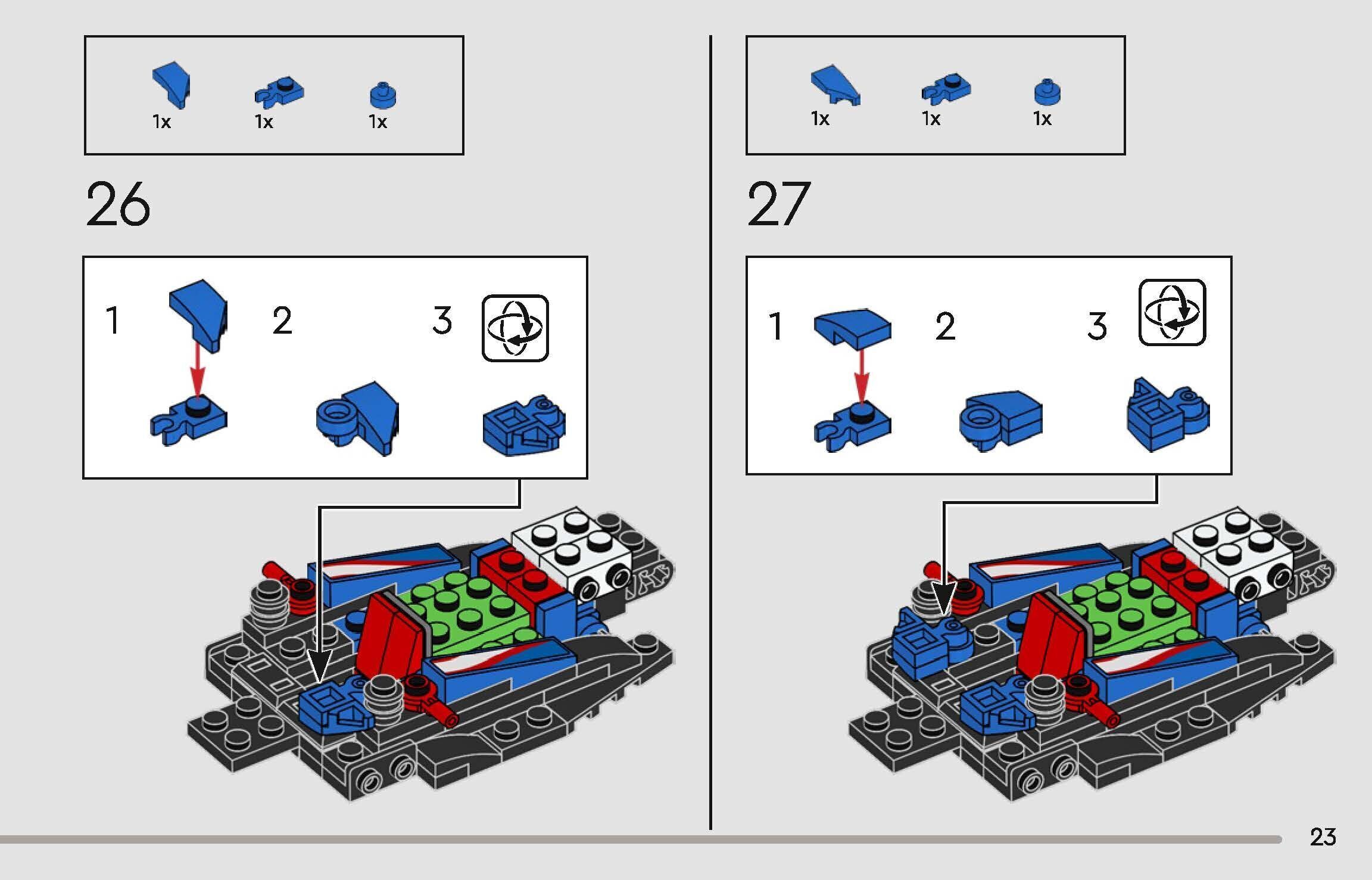 1x 1x 1x

26

1 2 3

1x 1x 1x

27

1 2 3

23