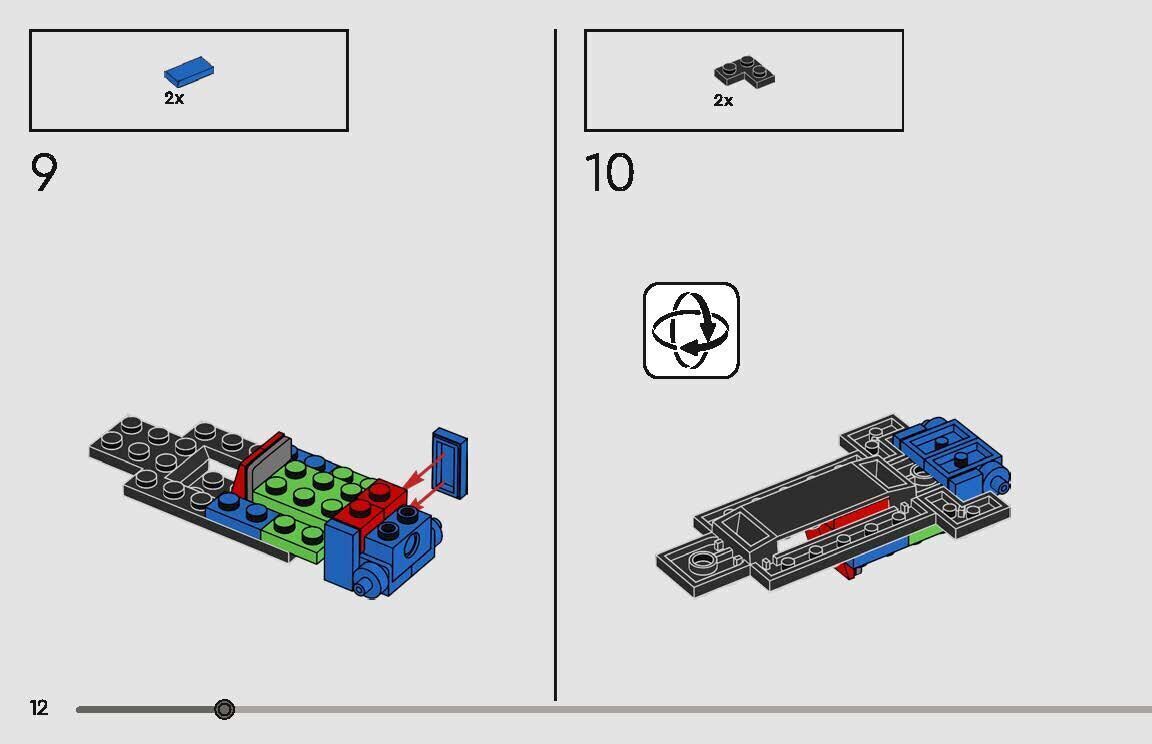 2x

9

2x

10

12