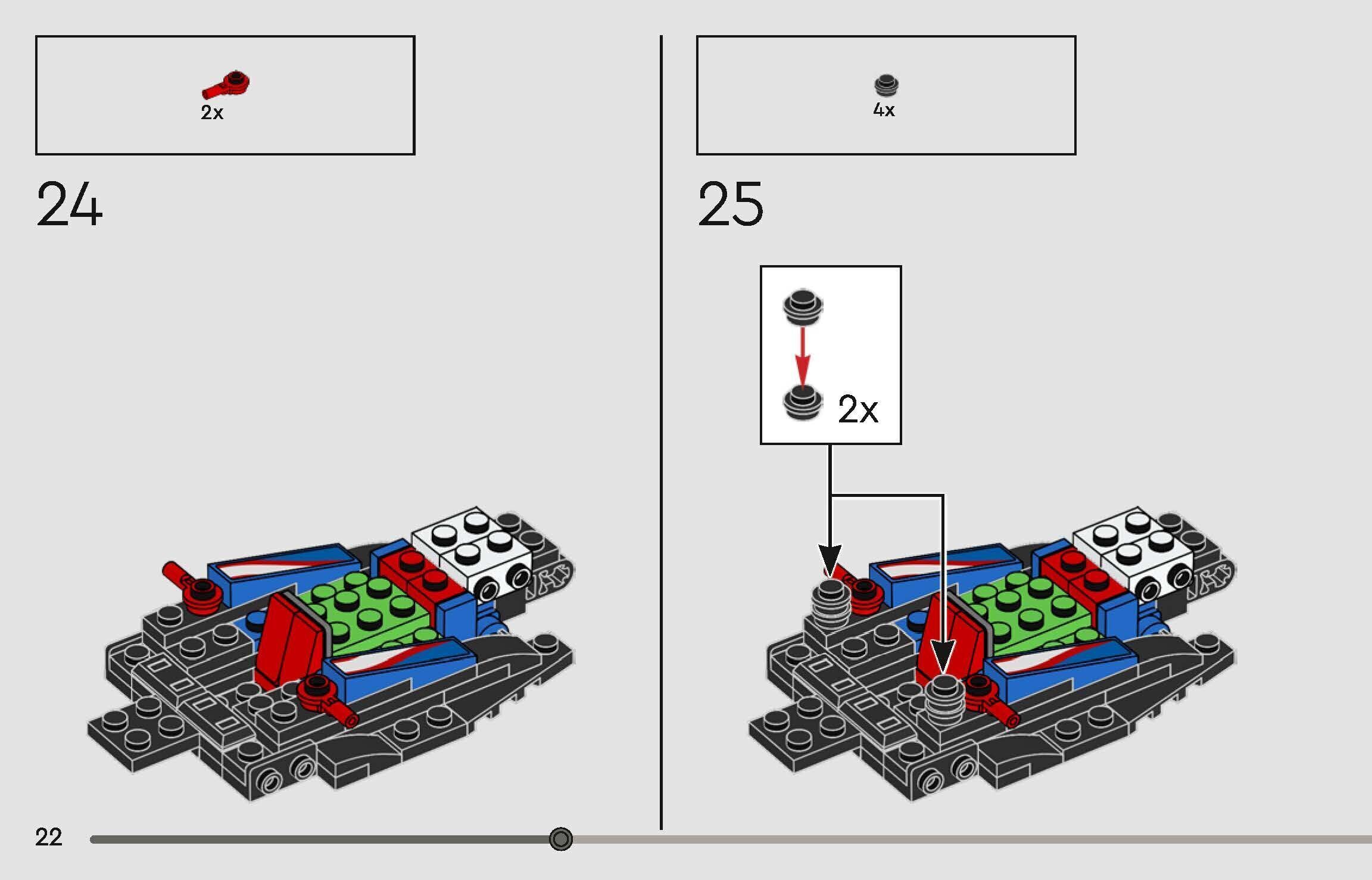 2x

24

4x

25

2x

22