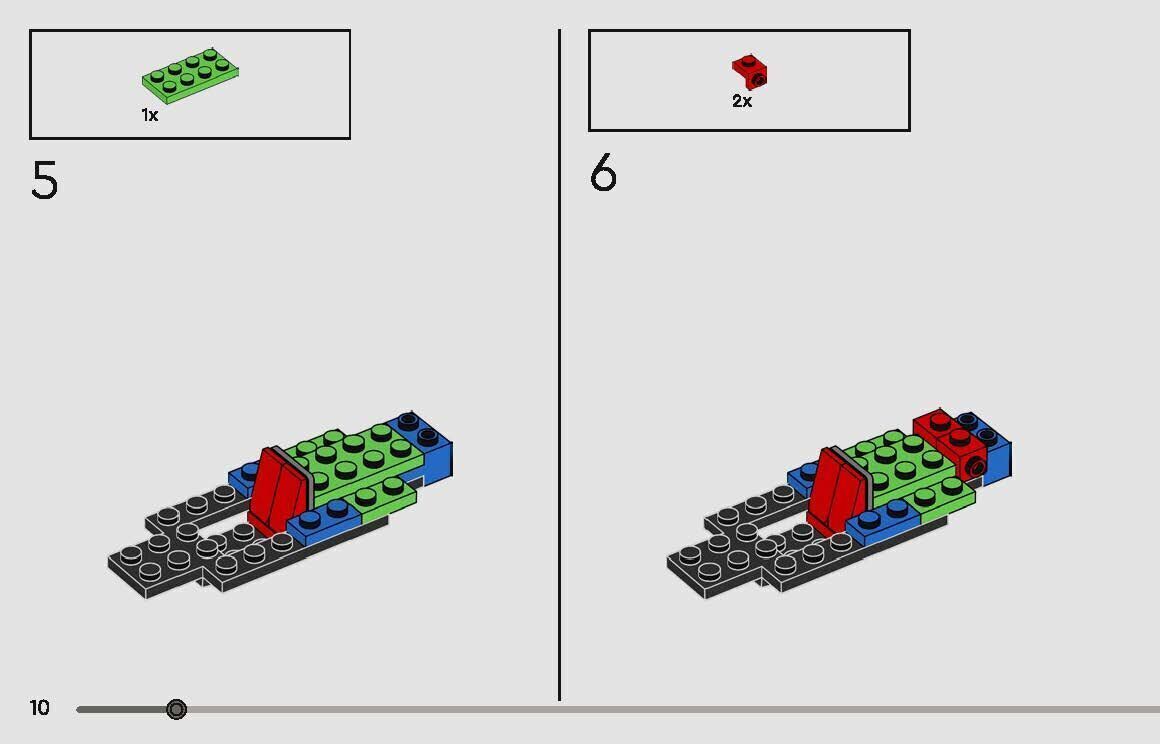 1x

5

2x

6

10