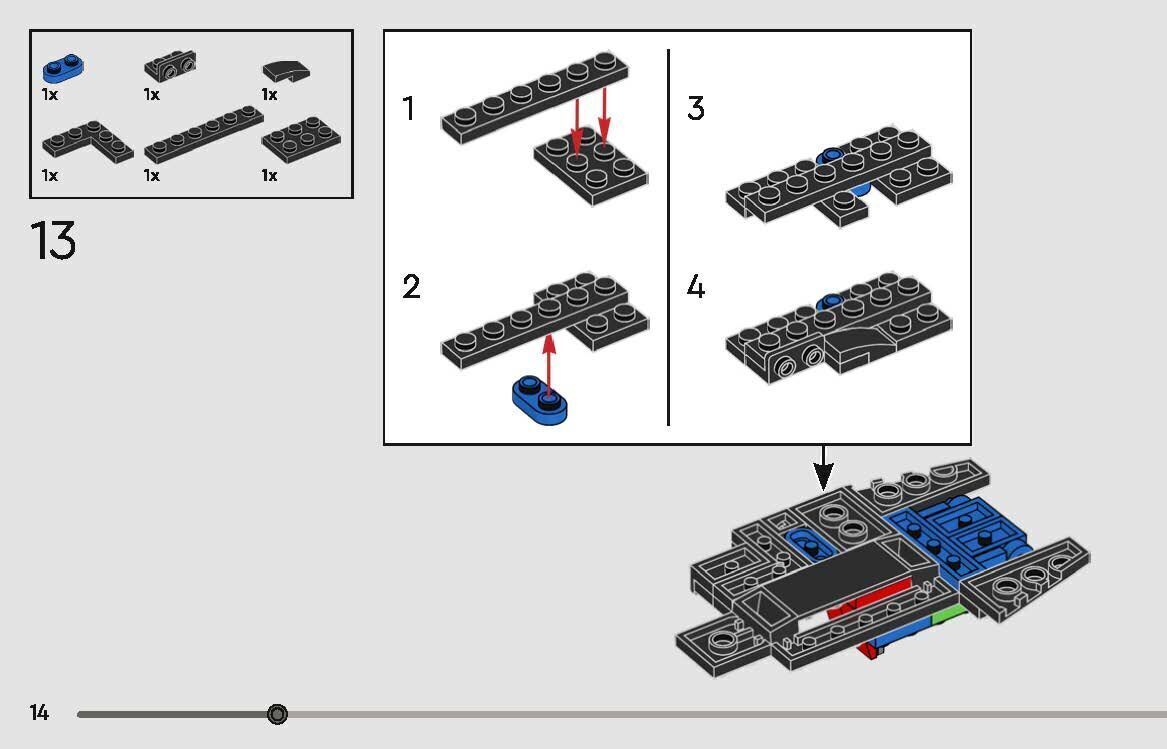 1x 1x 1x
1x 1x 1x

13

1

2

3

4

14