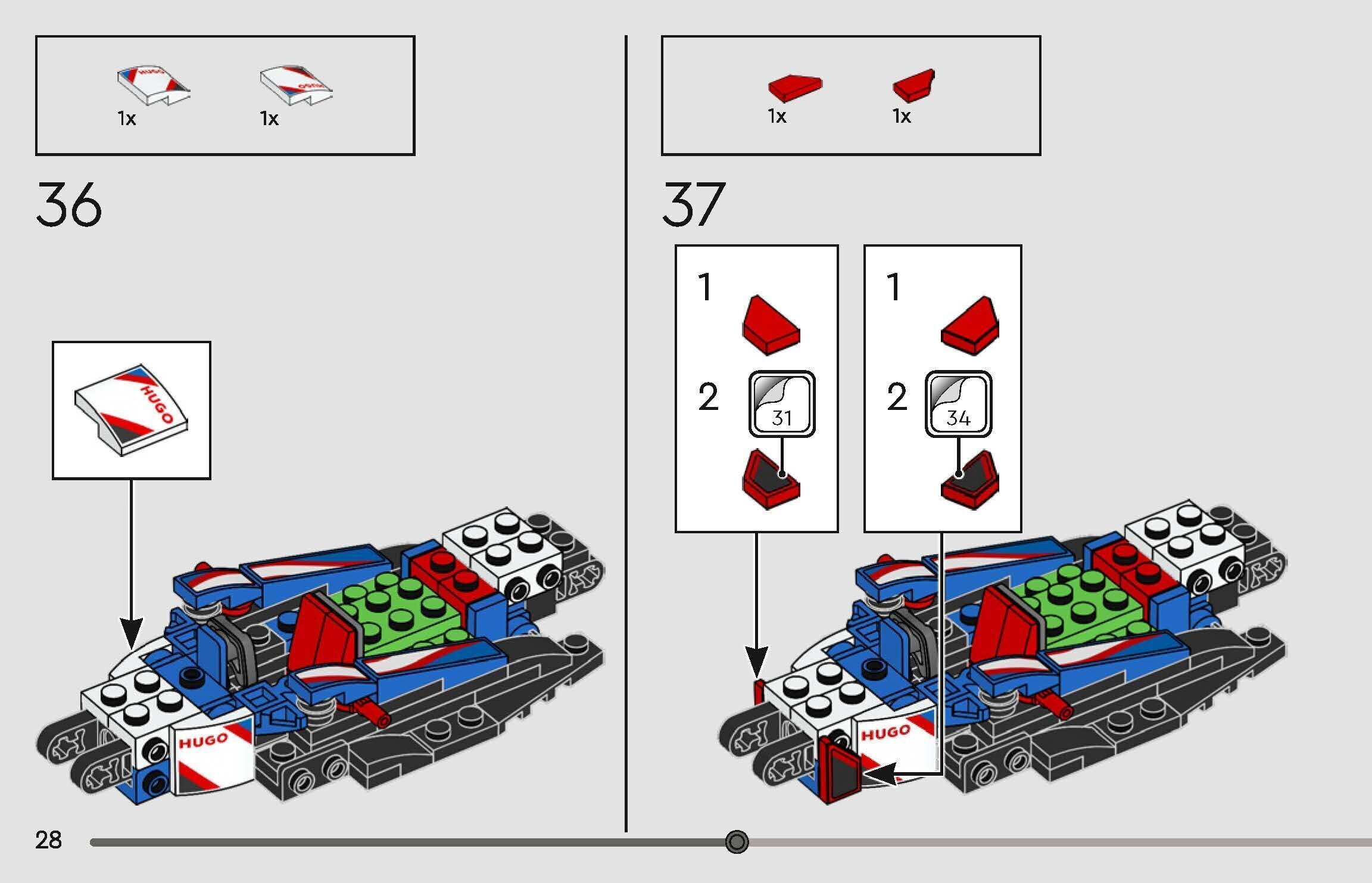 HUGO
1x
HUGO
1x

36

HUGO

HUGO

1x
1x

37

1

2

31

1

2

34

HUGO

28