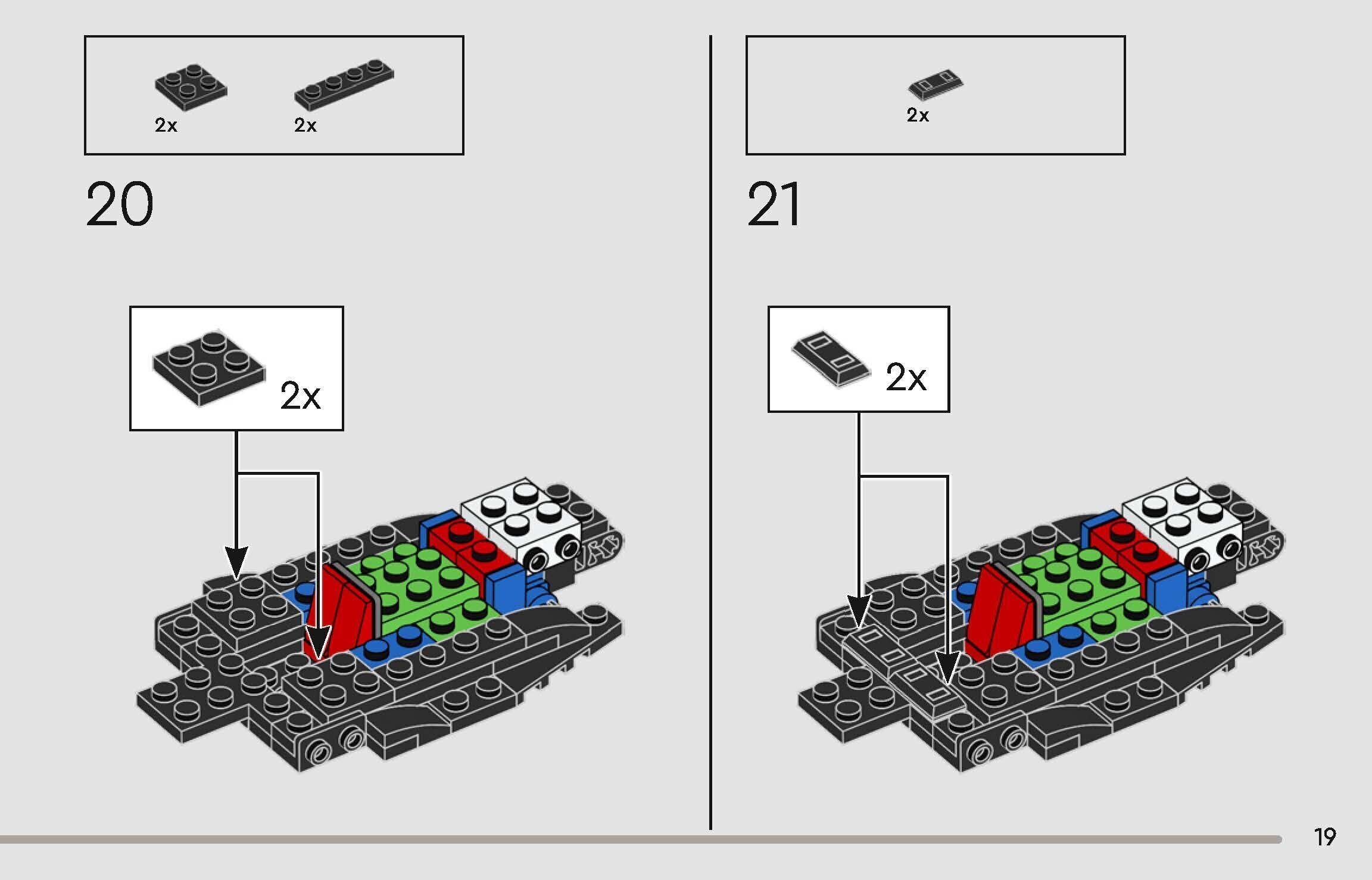 2x 2x

20

2x

2x

21

2x

19