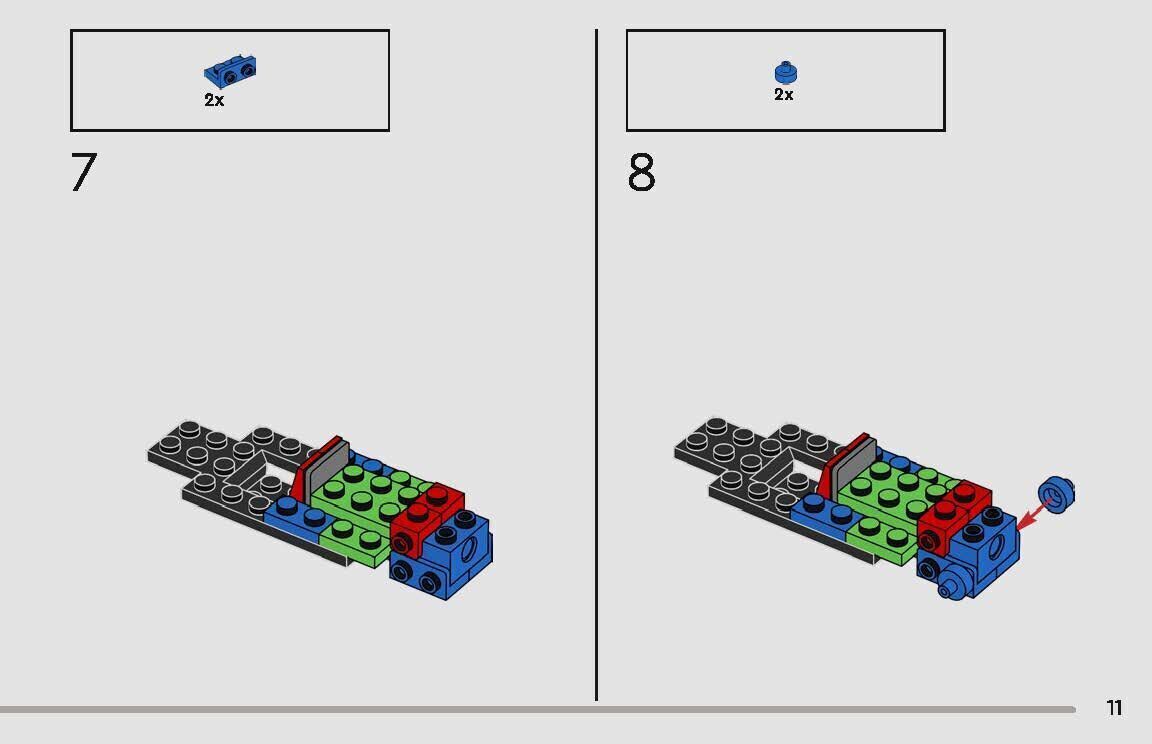 2x

7

2x

8

11