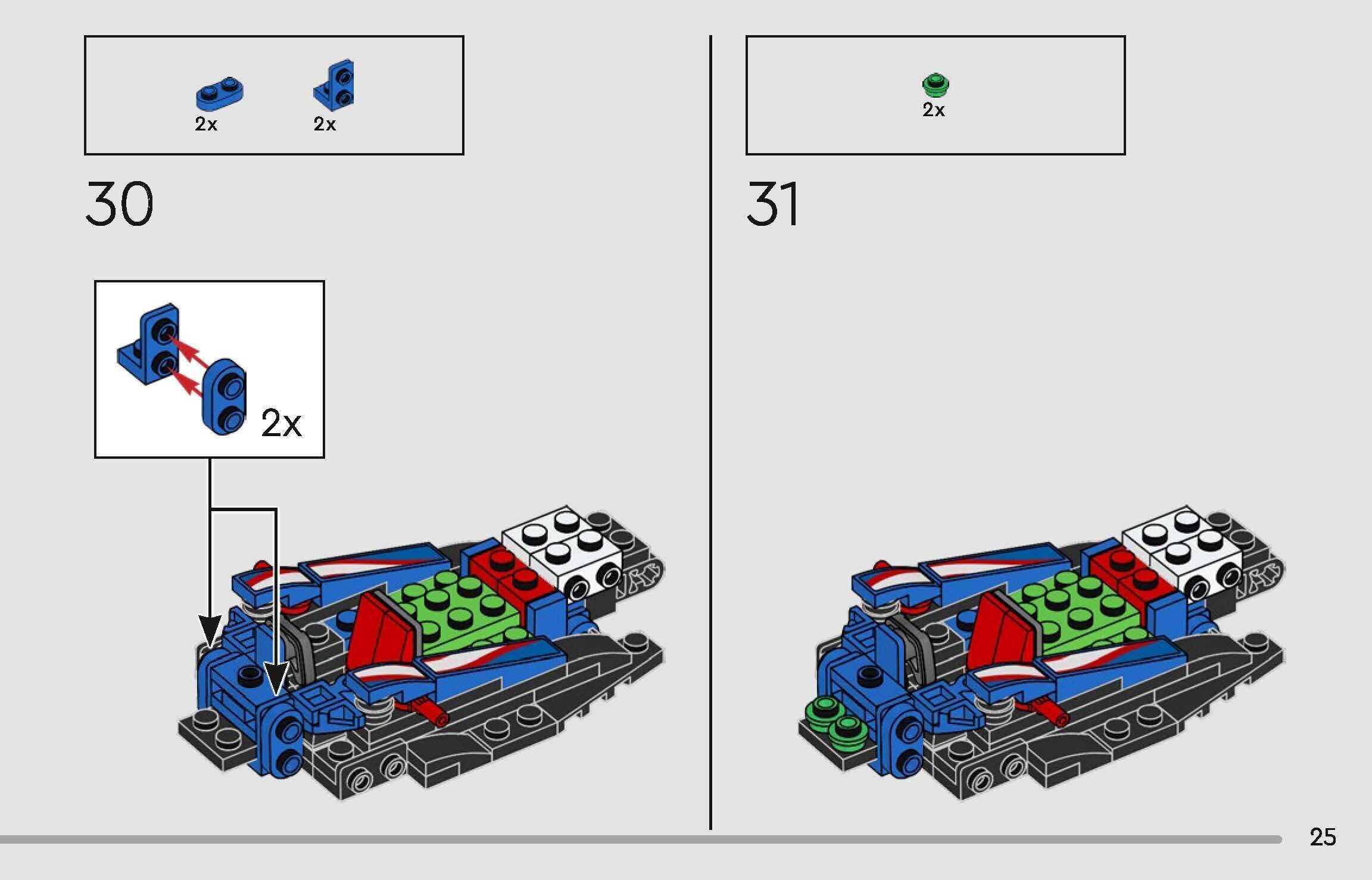 2x 2x

30

2x

2x

31

25