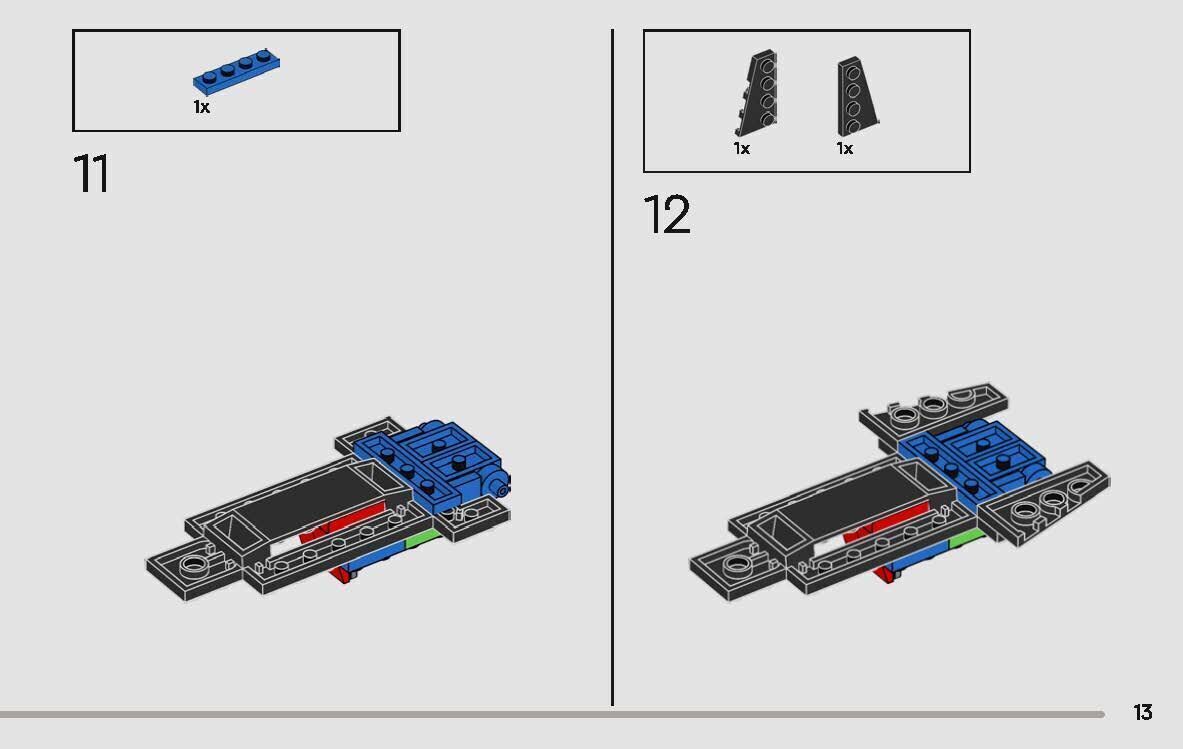 1x

11

1x 1x

12

13