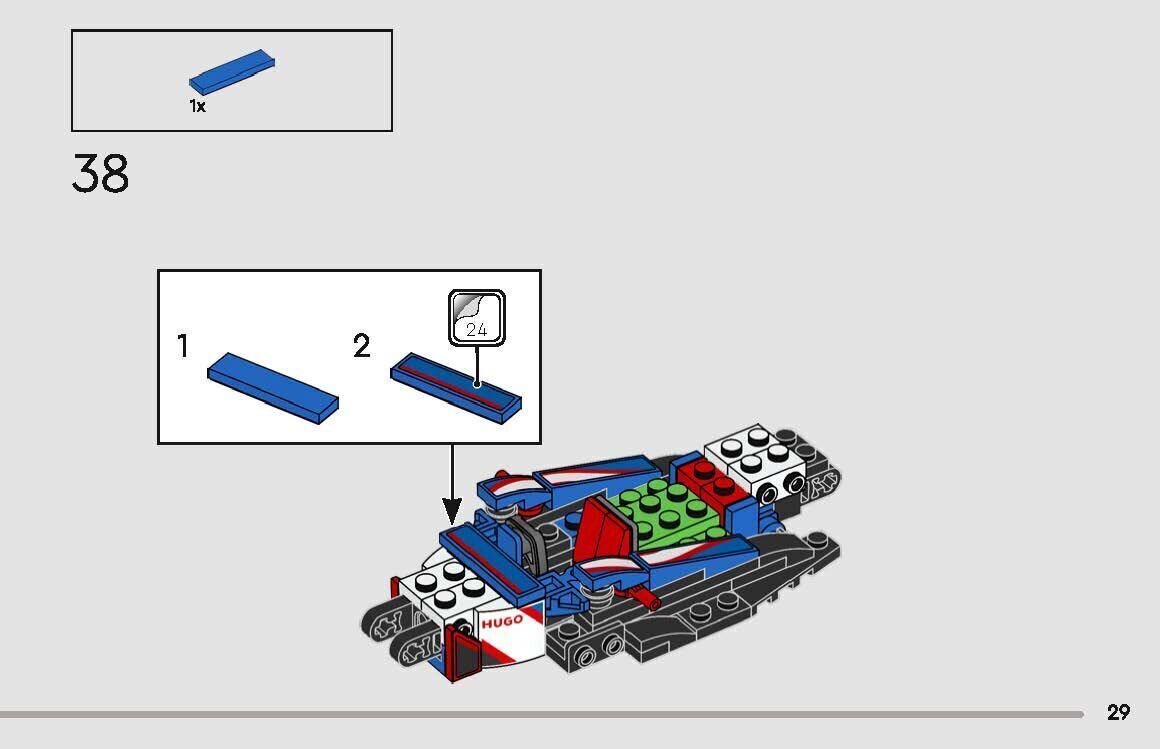 1x

38

1

2

24

HUGO

29